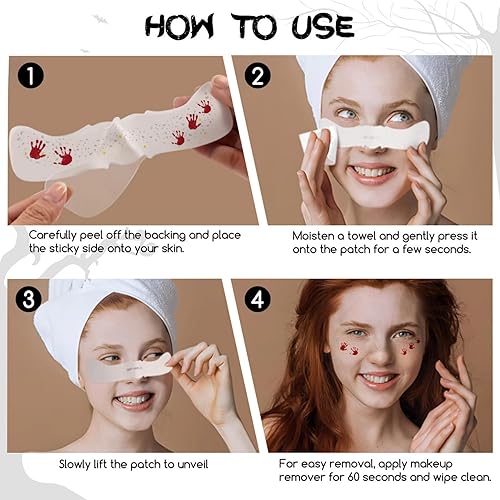 HOW TO USE

1

Carefully peel off the backing and place the sticky side onto your skin.

2

Moisten a towel and gently press it onto the patch for a few seconds.

3

Slowly lift the patch to unveil

4

For easy removal, apply makeup remover for 60 seconds and wipe clean.