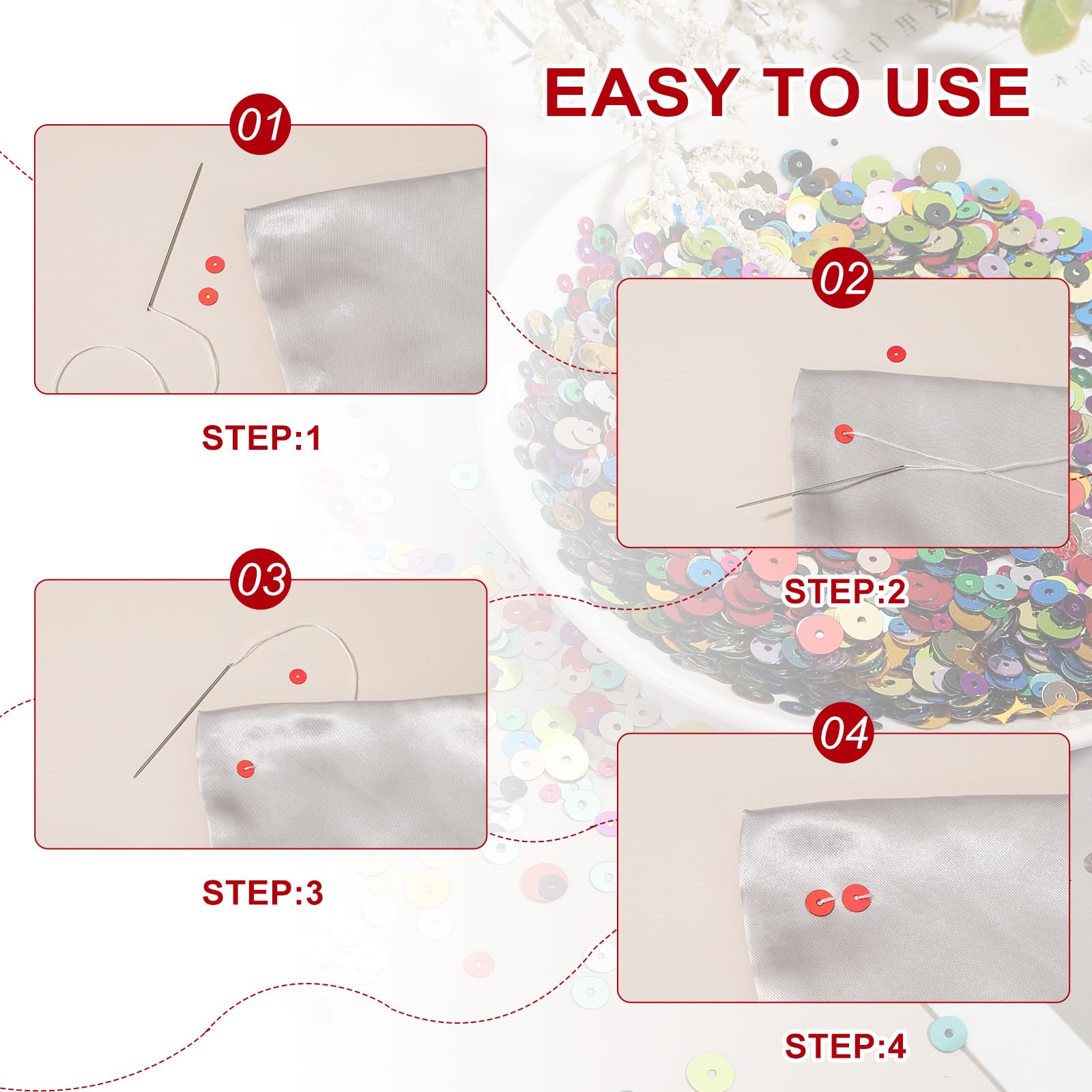 EASY TO USE

01

STEP:1

02

STEP:2

03

STEP:3

04

STEP:4