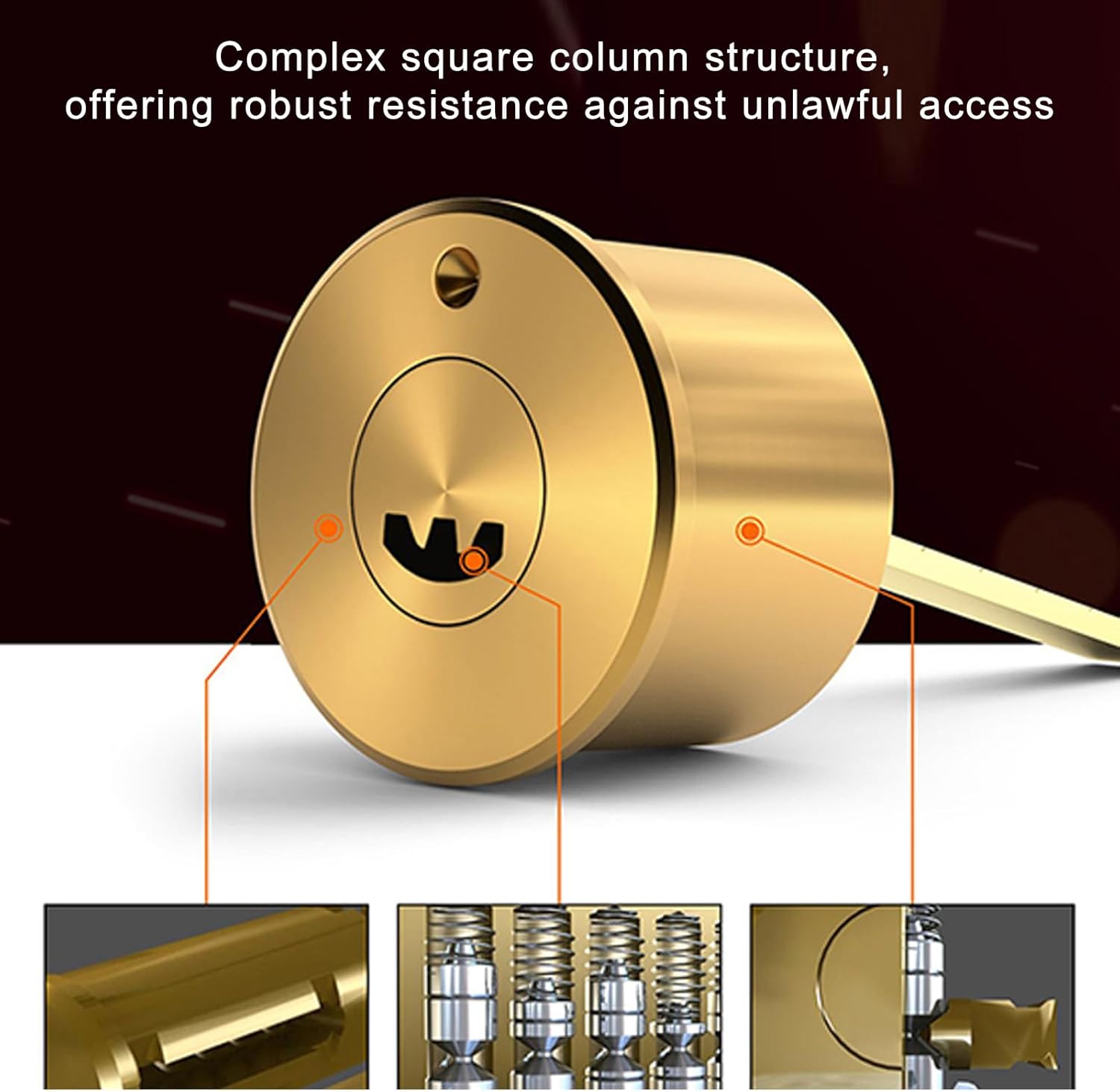 Complex square column structure, offering robust resistance against unlawful access