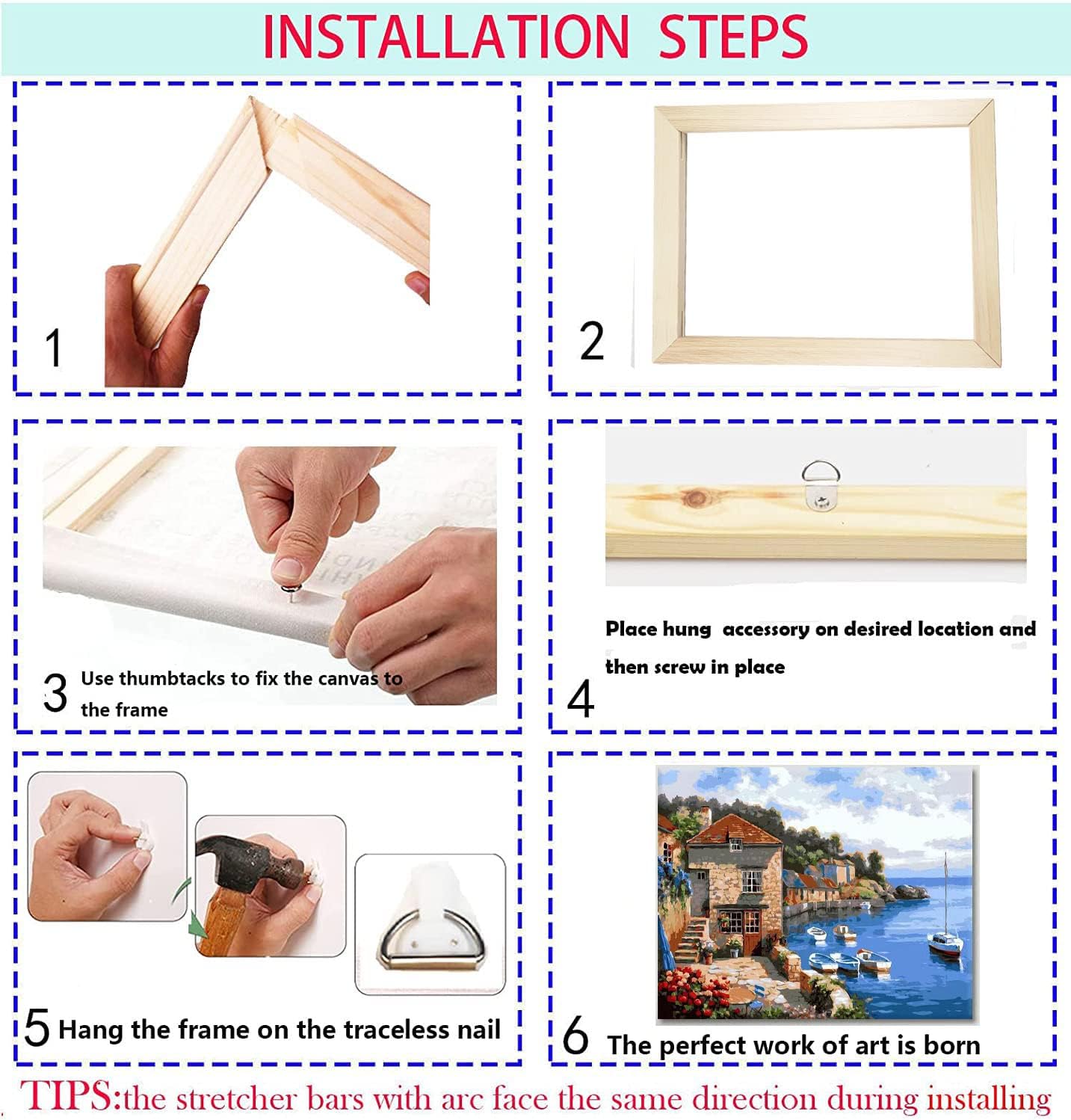 INSTALLATION STEPS

1

2

3 Use thumbtacks to fix the canvas to the frame

Place hung accessory on desired location and then screw in place

4

5 Hang the frame on the traceless nail

6 The perfect work of art is born

TIPS:the stretcher bars with arc face the same direction during installing