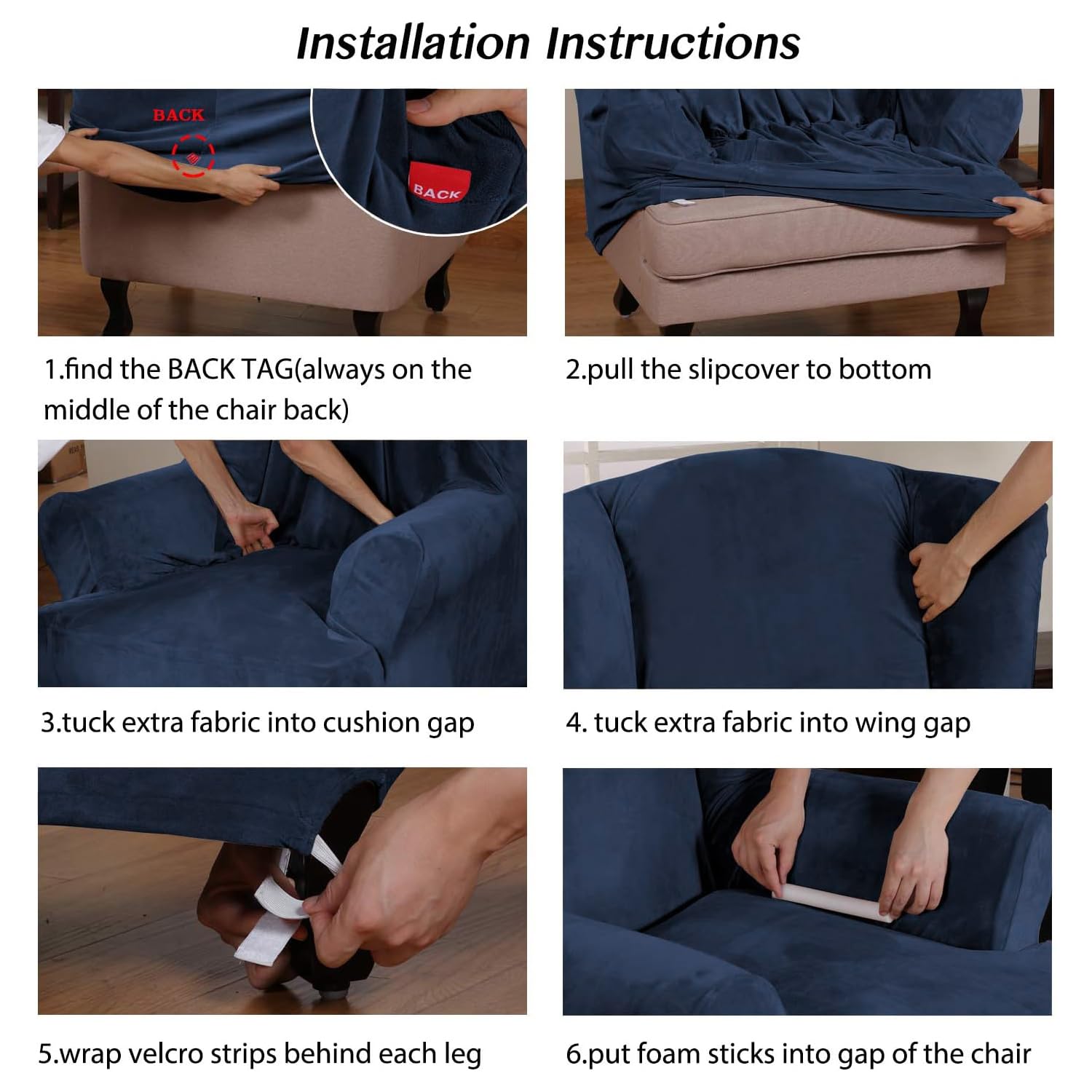 Installation Instructions

BACK

BACK

1.find the BACK TAG(always on the middle of the chair back)

2.pull the slipcover to bottom

3.tuck extra fabric into cushion gap

4. tuck extra fabric into wing gap

5.wrap velcro strips behind each leg

6.put foam sticks into gap of the chair