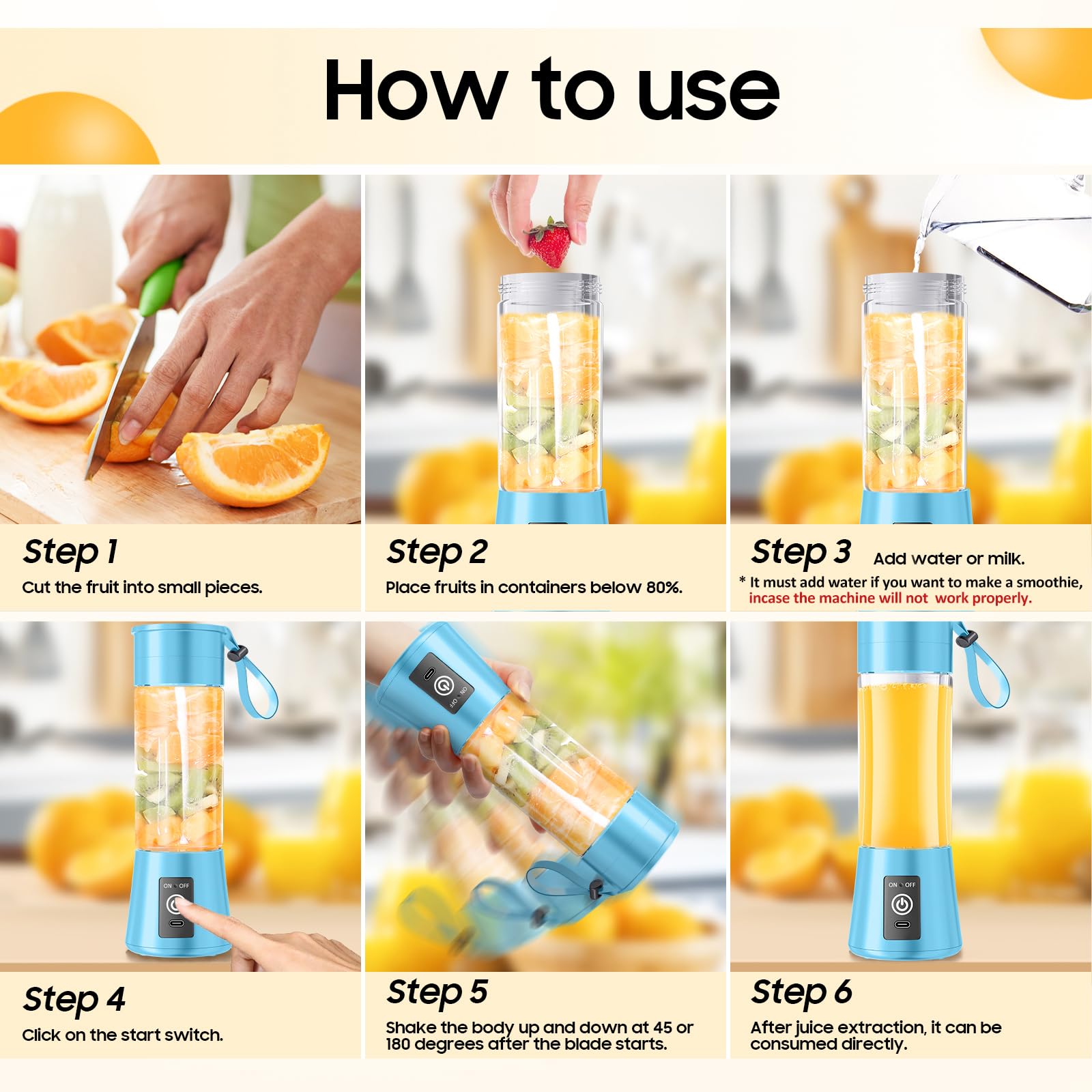 How to use

Step 1
Cut the fruit into small pieces.

Step 2
Place fruits in containers below 80%.

Step 3 Add water or milk.
* It must add water if you want to make a smoothie, incase the machine will not work properly.

ON OFF

Step 4
Click on the start switch.

ON OFF

Step 5
Shake the body up and down at 45 or 180 degrees after the blade starts.

ON OFF

Step 6
After juice extraction, it can be consumed directly.