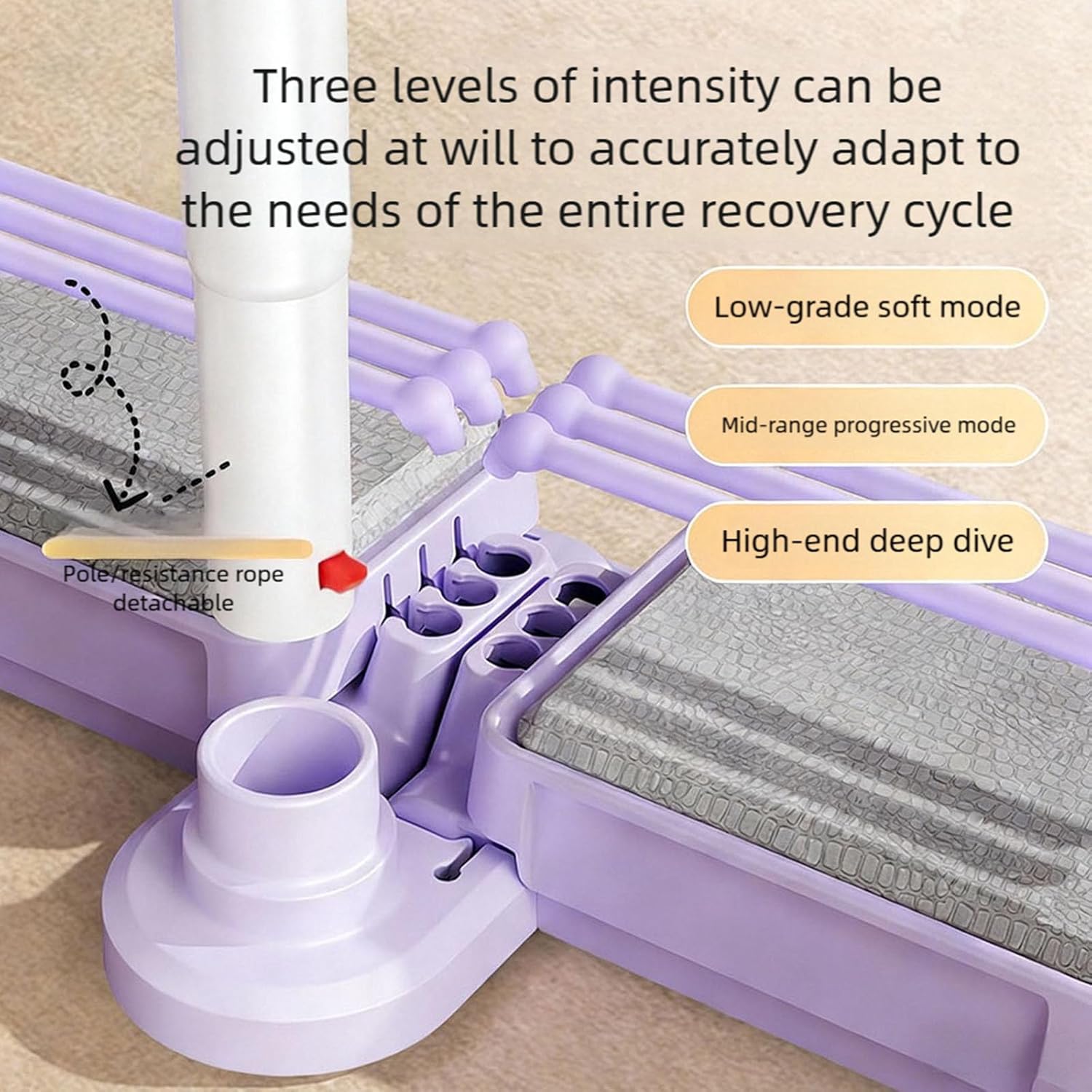 Three levels of intensity can be adjusted at will to accurately adapt to the needs of the entire recovery cycle

Low-grade soft mode

Mid-range progressive mode

High-end deep dive

Pole/resistance rope detachable