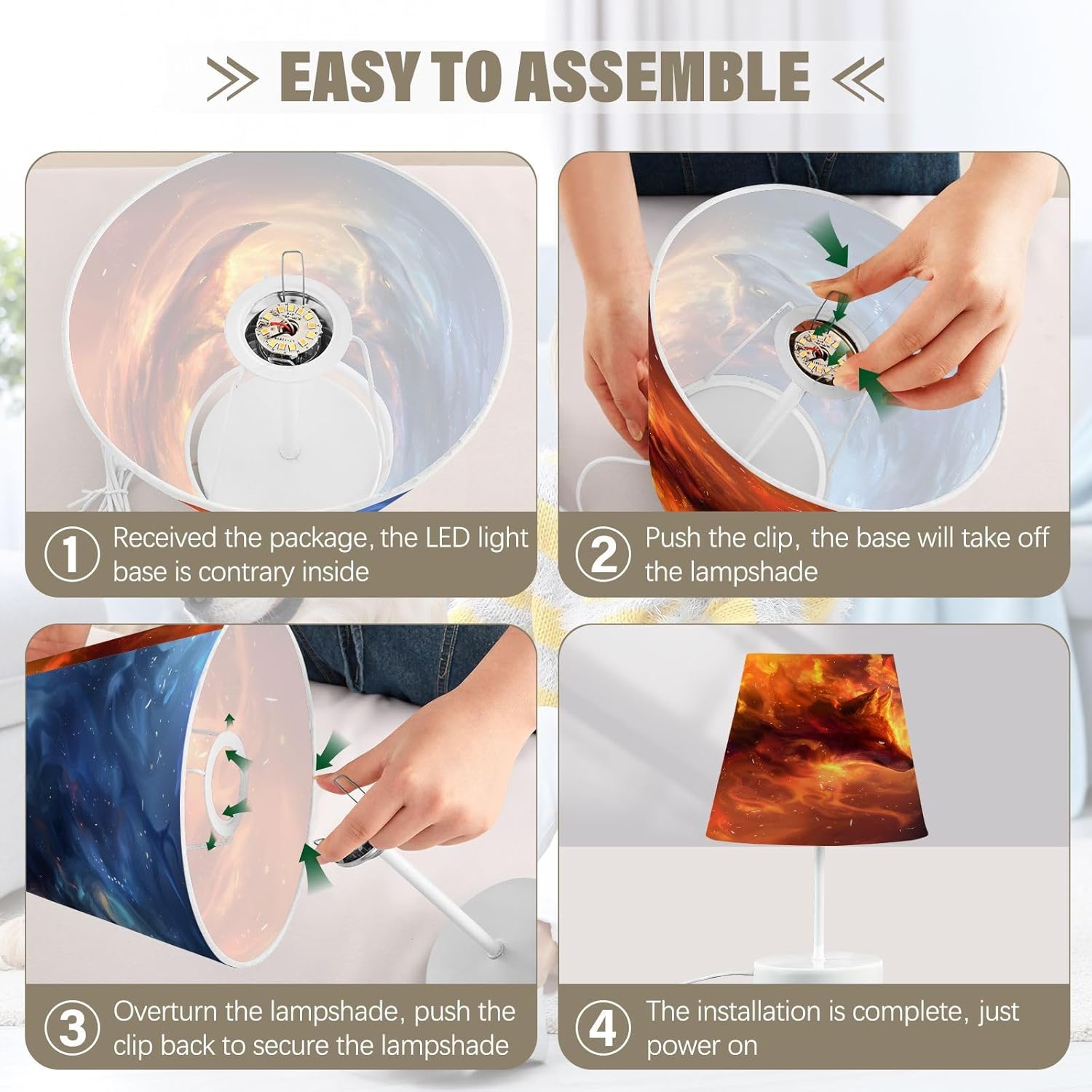 EASY TO ASSEMBLE

1 Received the package, the LED light base is contrary inside

2 Push the clip, the base will take off the lampshade

3 Overturn the lampshade, push the clip back to secure the lampshade

4 The installation is complete, just power on