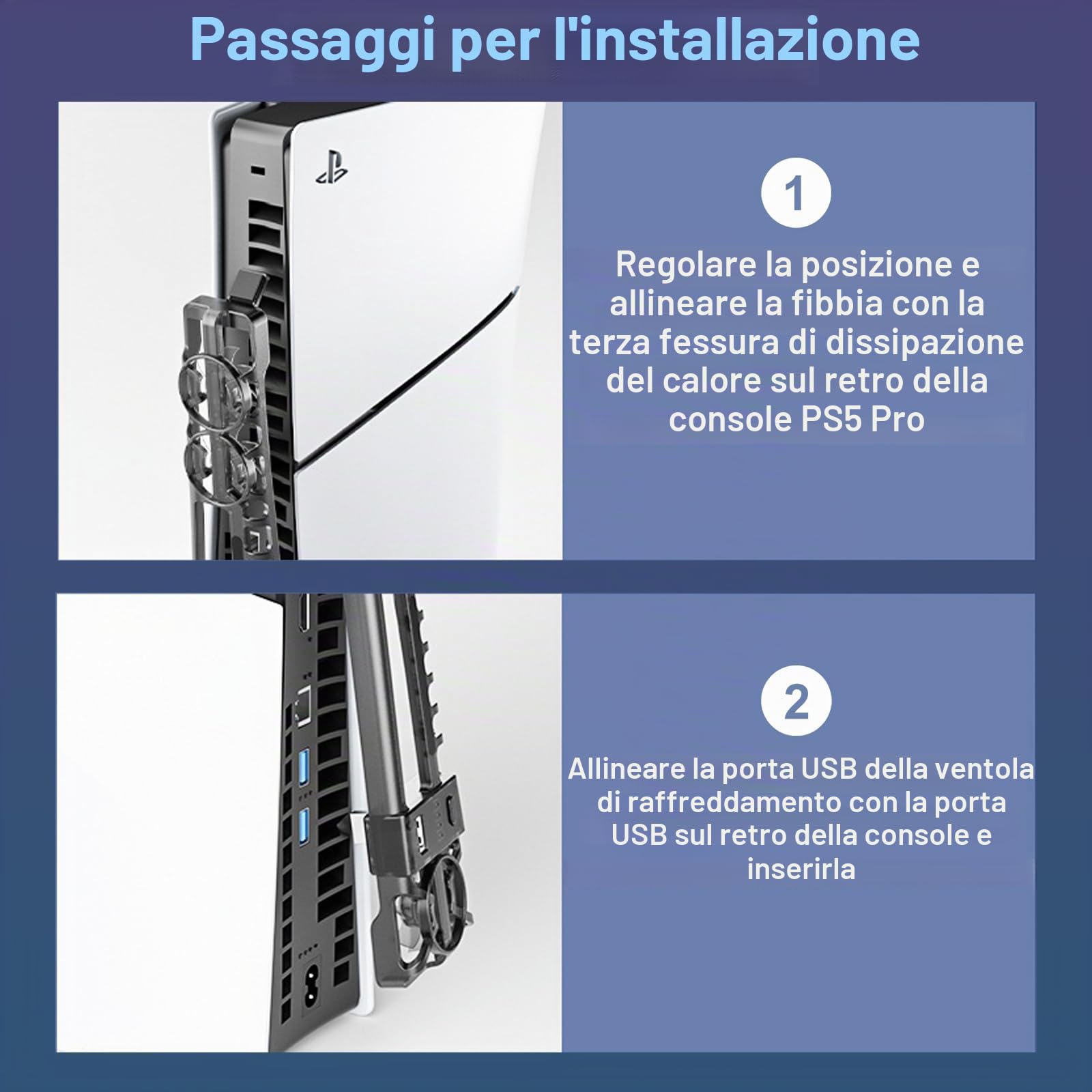 Passaggi per l'installazione

1

Regolare la posizione e allineare la fibbia con la terza fessura di dissipazione del calore sul retro della console PS5 Pro

2

Allineare la porta USB della ventola di raffreddamento con la porta USB sul retro della console e inserirla