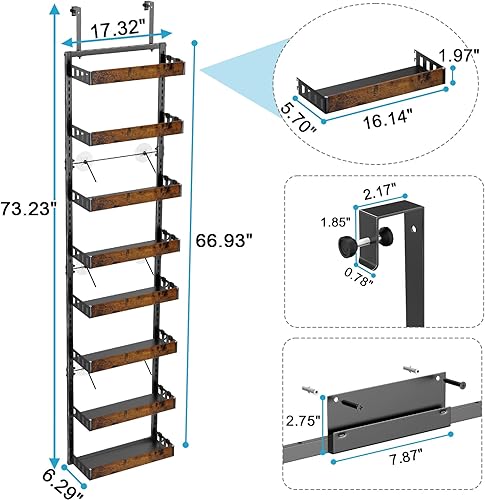 17.32"

73.23"

66.93"

6.29"

1.97"

5.70"

16.14"

2.17"

1.85"

0.78"

2.75"

7.87"