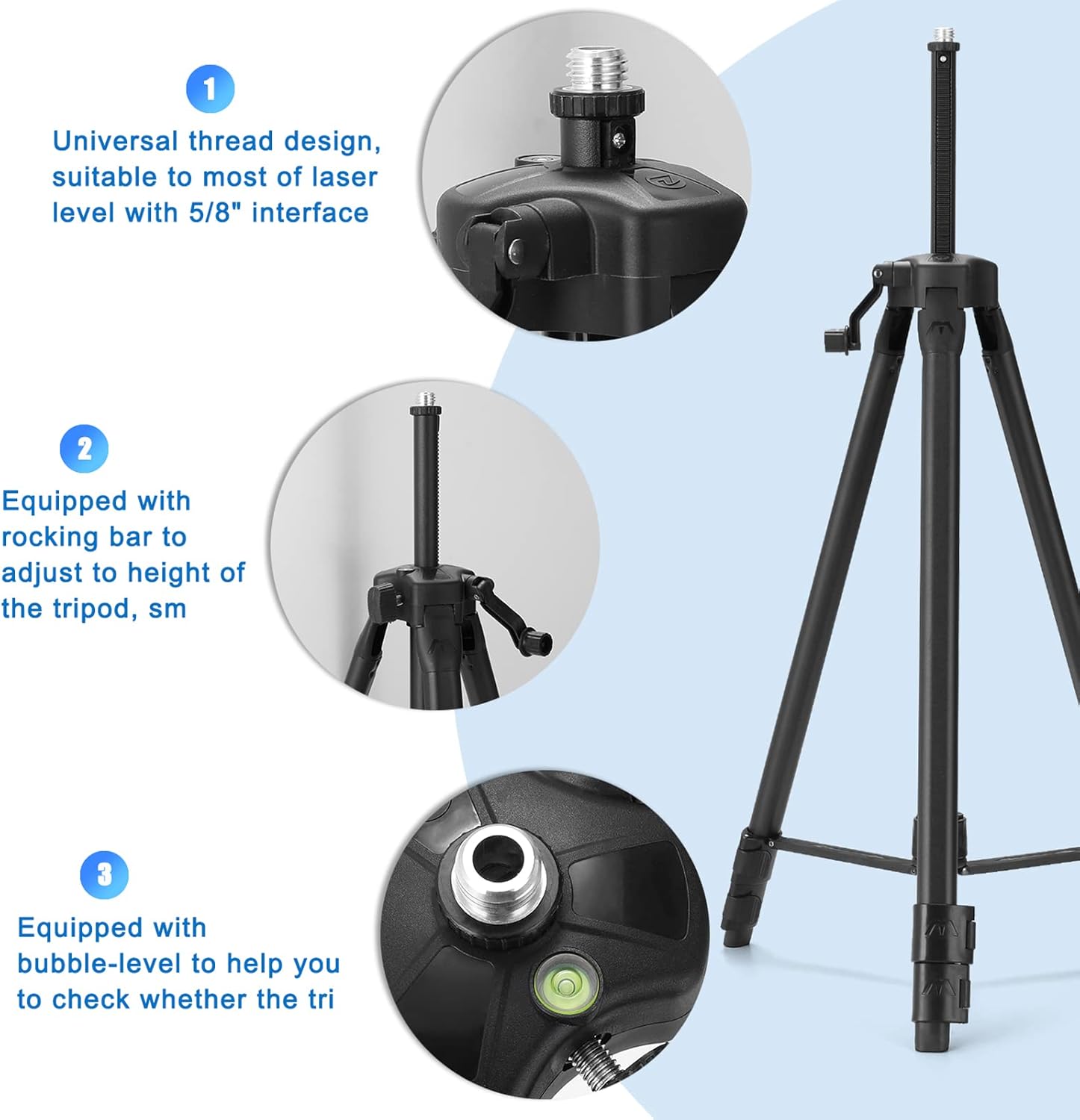 1

Universal thread design, suitable to most of laser level with 5/8" interface

2

Equipped with rocking bar to adjust to height of the tripod, sm

3

Equipped with bubble-level to help you to check whether the tri