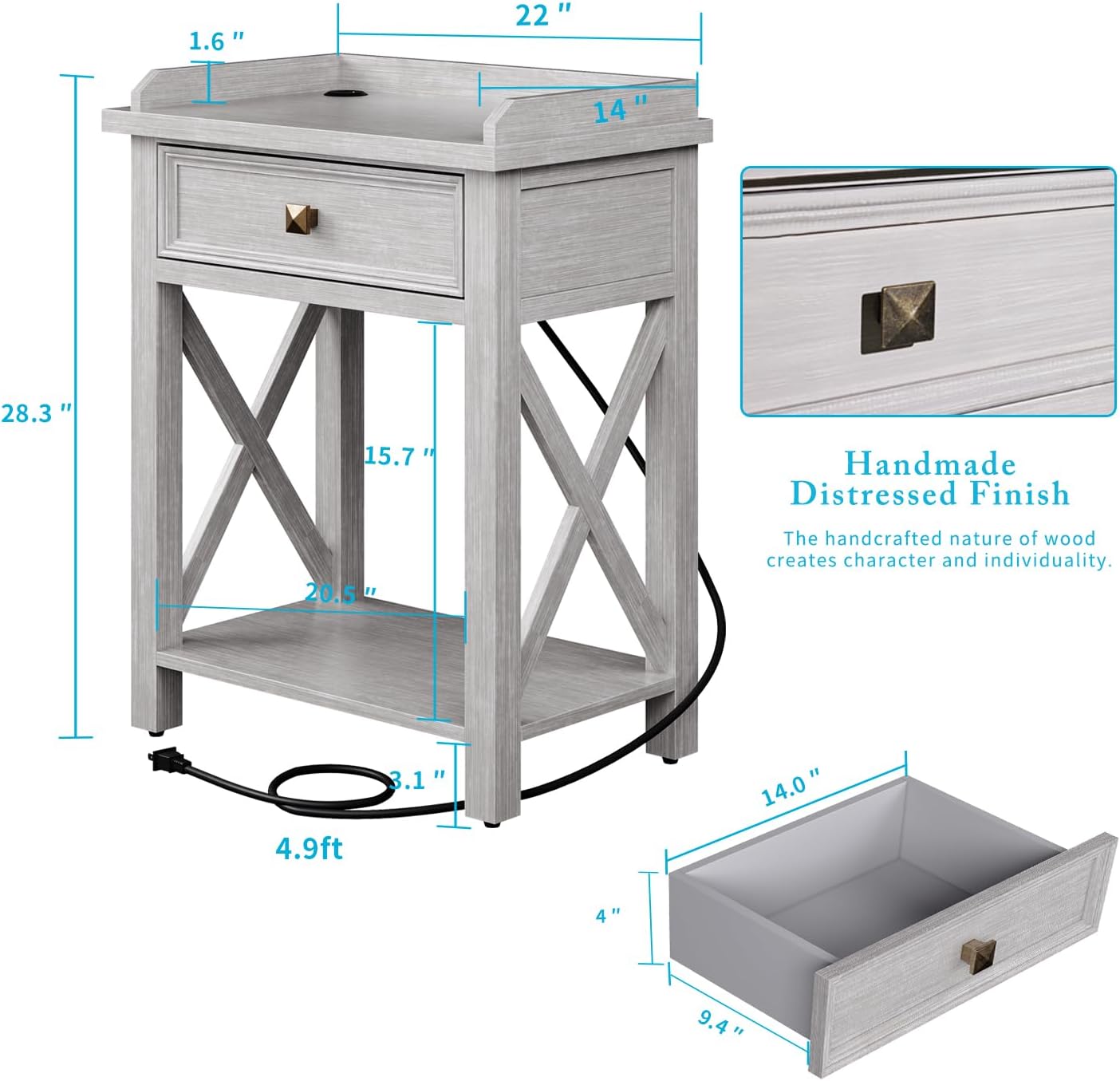 22 "
1.6 "
14 "
28.3 "
15.7 "
20.5 "
3.1 "
4.9ft

Handmade Distressed Finish

The handcrafted nature of wood creates character and individuality.

14.0 "
4 "
9.4 "