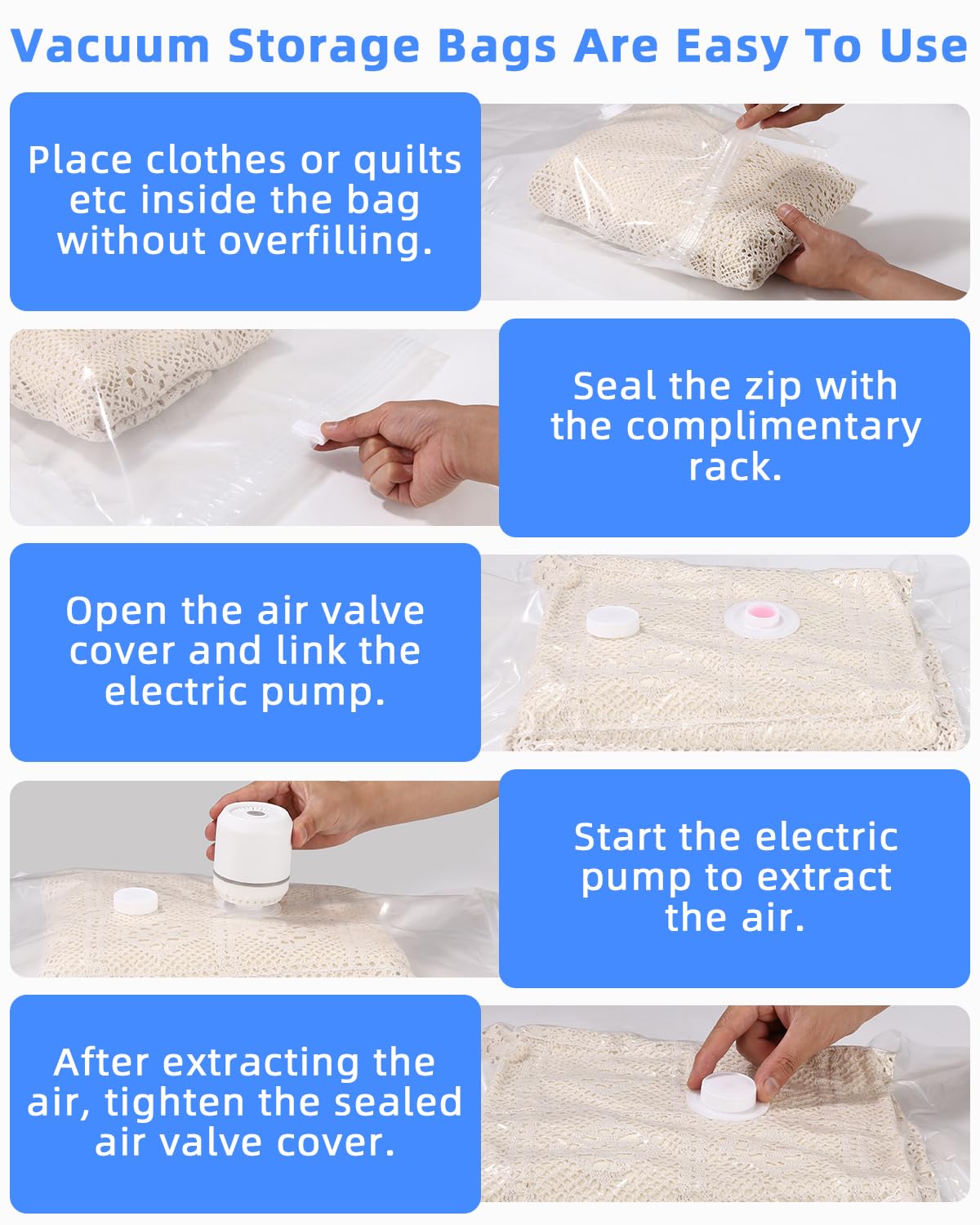 Vacuum Storage Bags Are Easy To Use

Place clothes or quilts etc inside the bag without overfilling.

Seal the zip with the complimentary rack.

Open the air valve cover and link the electric pump.

Start the electric pump to extract the air.

After extracting the air, tighten the sealed air valve cover.