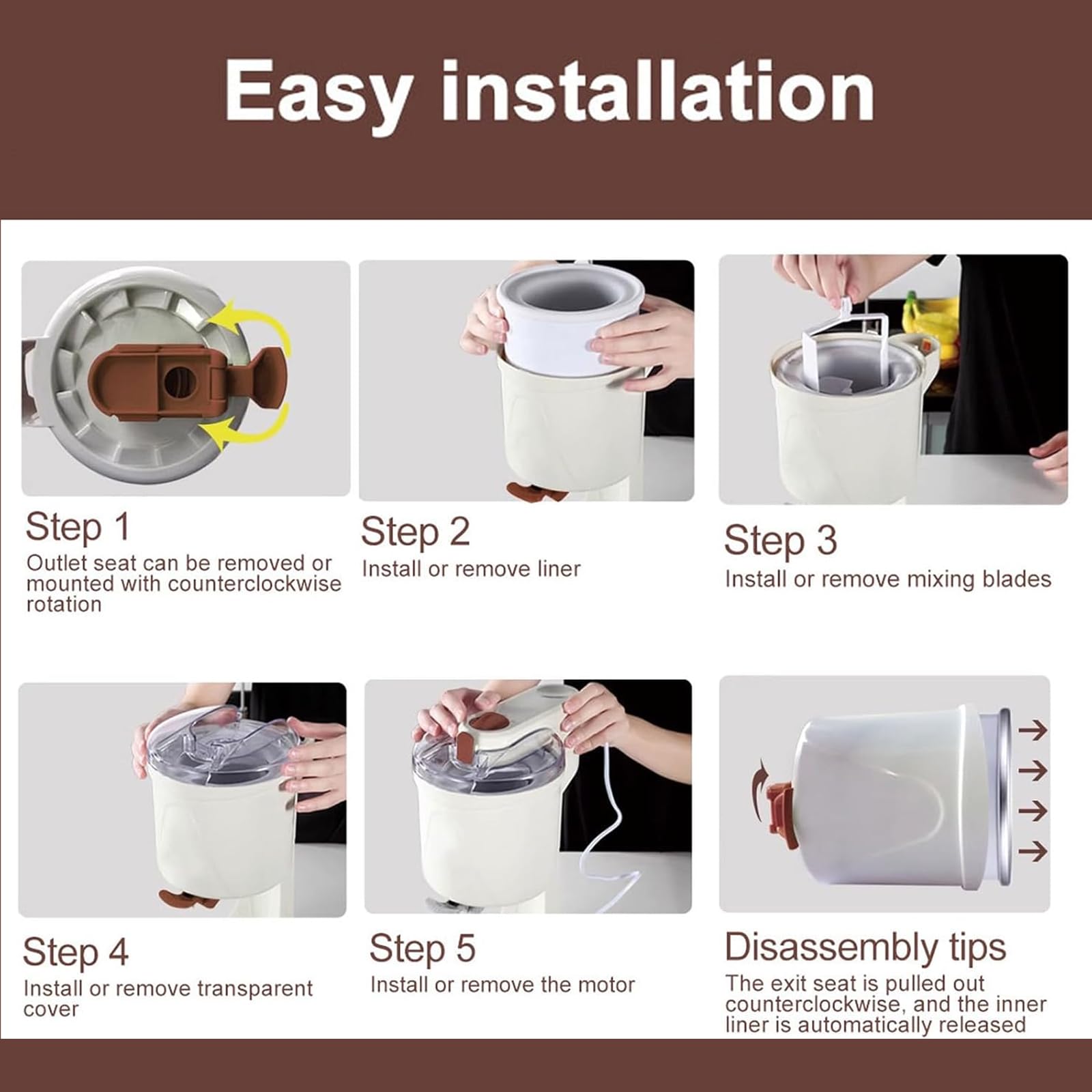 Easy installation

Step 1
Outlet seat can be removed or mounted with counterclockwise rotation

Step 2
Install or remove liner

Step 3
Install or remove mixing blades

Step 4
Install or remove transparent cover

Step 5
Install or remove the motor

Disassembly tips
The exit seat is pulled out counterclockwise, and the inner liner is automatically released