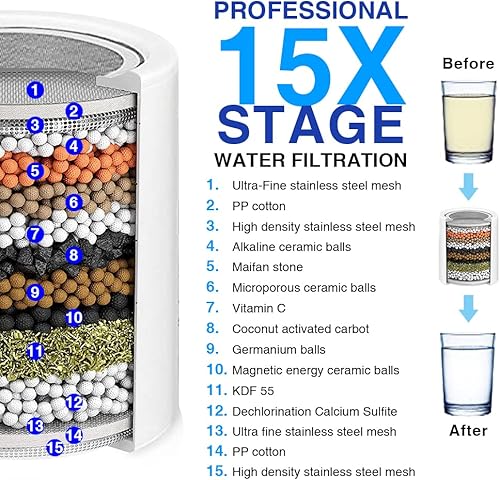 1
2
3
4
5
6
7
8
9
10
11
12
13
14
15

PROFESSIONAL
15X
STAGE
WATER FILTRATION

1. Ultra-Fine stainless steel mesh
2. PP cotton
3. High density stainless steel mesh
4. Alkaline ceramic balls
5. Maifan stone
6. Microporous ceramic balls
7. Vitamin C
8. Coconut activated carbot
9. Germanium balls
10. Magnetic energy ceramic balls
11. KDF 55
12. Dechlorination Calcium Sulfite
13. Ultra fine stainless steel mesh
14. PP cotton
15. High density stainless steel mesh

Before

After