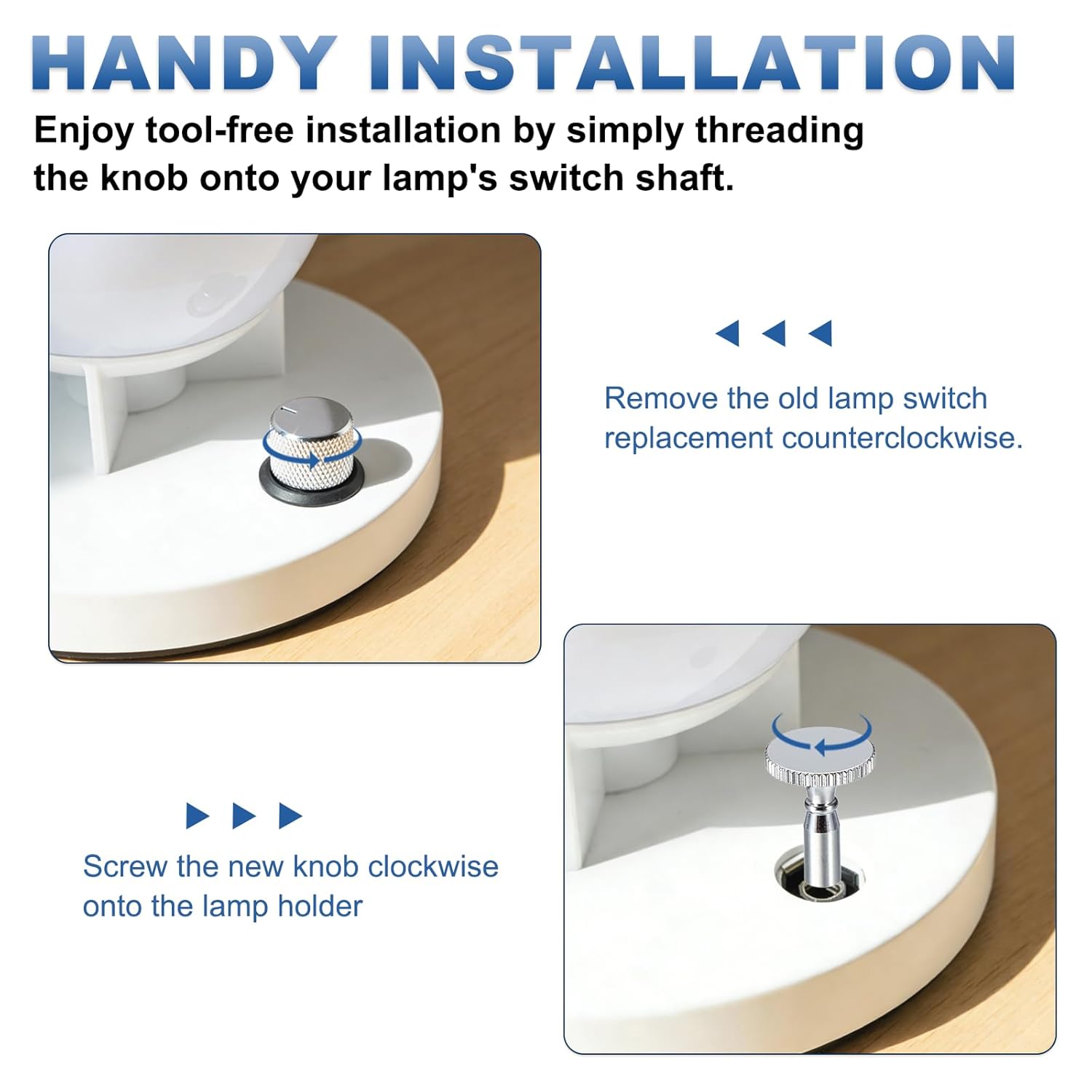 HANDY INSTALLATION

Enjoy tool-free installation by simply threading the knob onto your lamp's switch shaft.

Remove the old lamp switch replacement counterclockwise.

Screw the new knob clockwise onto the lamp holder