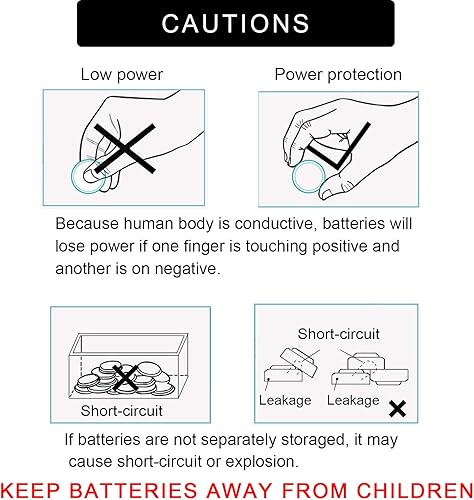 CAUTIONS

Low power

Power protection

Because human body is conductive, batteries will lose power if one finger is touching positive and another is on negative.

Short-circuit

Short-circuit

Leakage

Leakage

If batteries are not separately storaged, it may cause short-circuit or explosion.

KEEP BATTERIES AWAY FROM CHILDREN