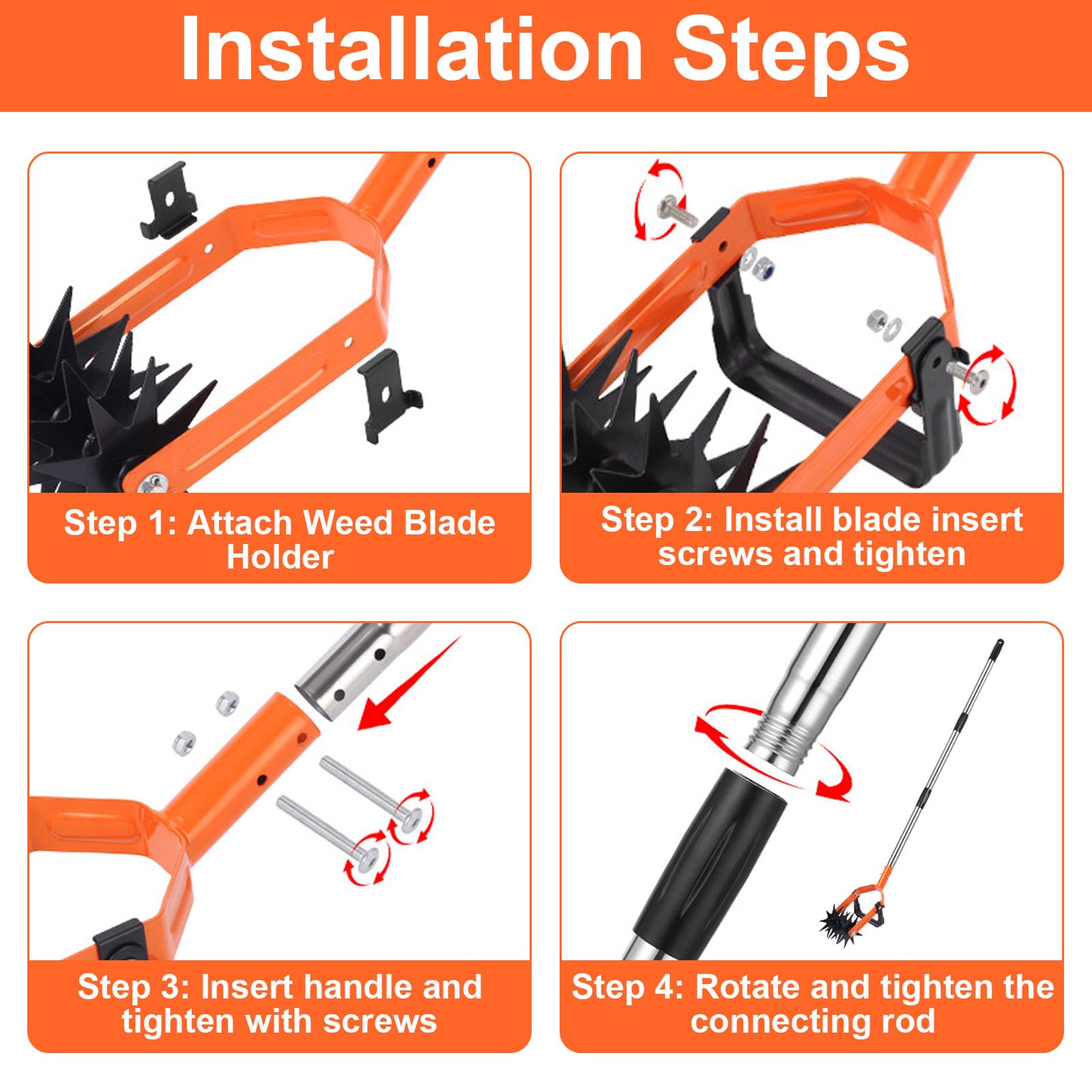 Installation Steps

Step 1: Attach Weed Blade Holder

Step 2: Install blade insert screws and tighten

Step 3: Insert handle and tighten with screws

Step 4: Rotate and tighten the connecting rod