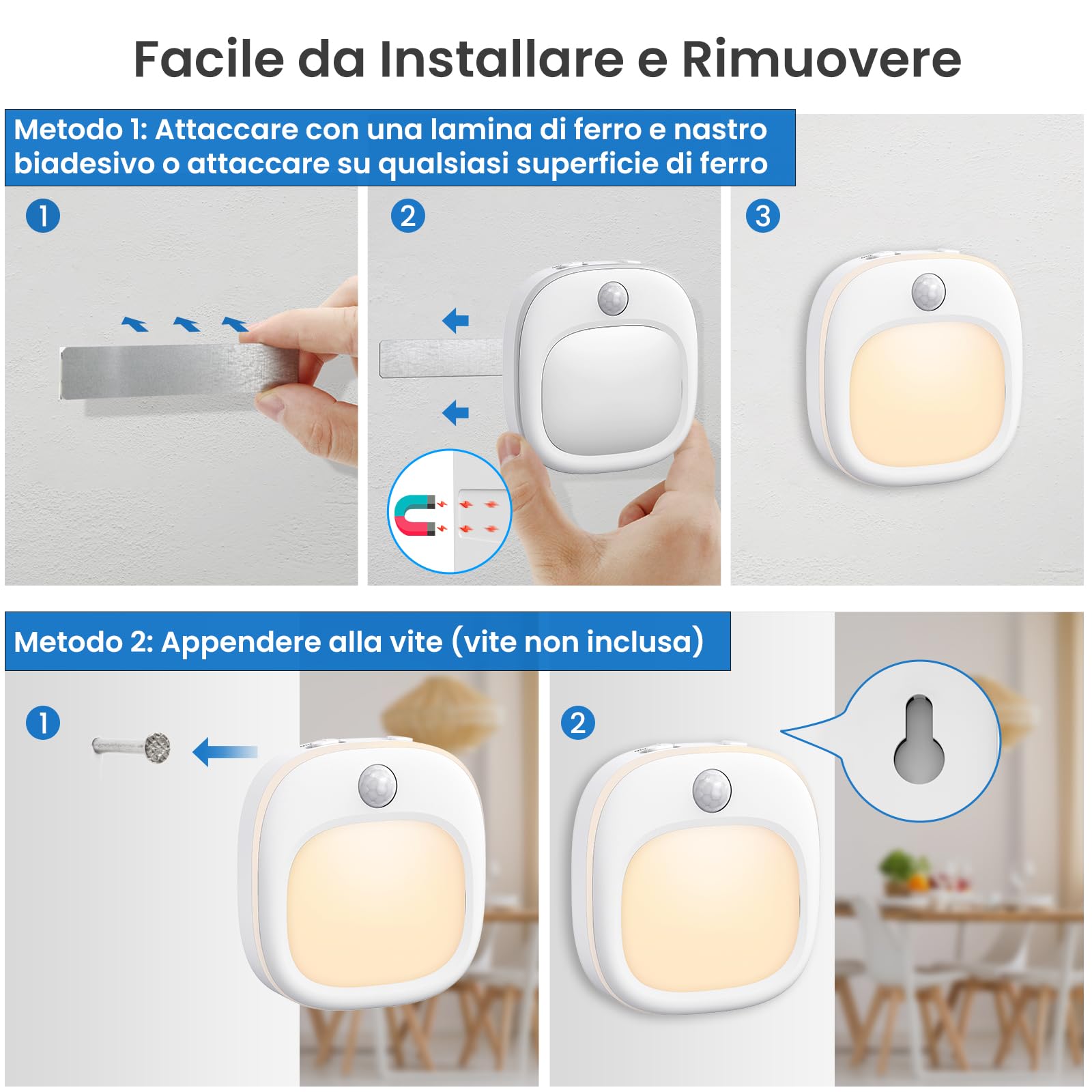 Facile da Installare e Rimuovere

Metodo 1: Attaccare con una lamina di ferro e nastro biadesivo o attaccare su qualsiasi superficie di ferro

1

2

3

Metodo 2: Appendere alla vite (vite non inclusa)

1

2