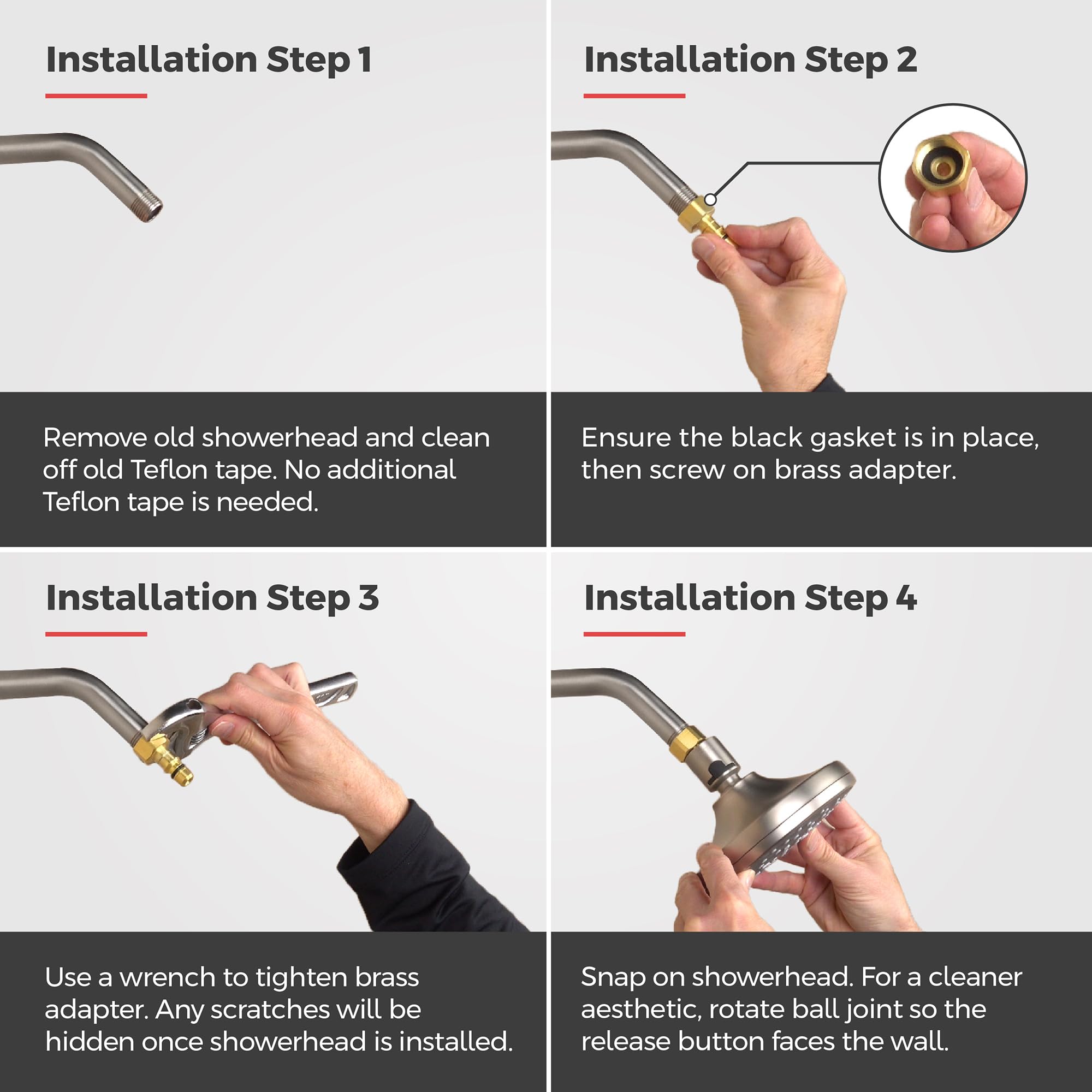 Installation Step 1

Remove old showerhead and clean off old Teflon tape. No additional Teflon tape is needed.

Installation Step 2

Ensure the black gasket is in place, then screw on brass adapter.

Installation Step 3

Use a wrench to tighten brass adapter. Any scratches will be hidden once showerhead is installed.

Installation Step 4

Snap on showerhead. For a cleaner aesthetic, rotate ball joint so the release button faces the wall.