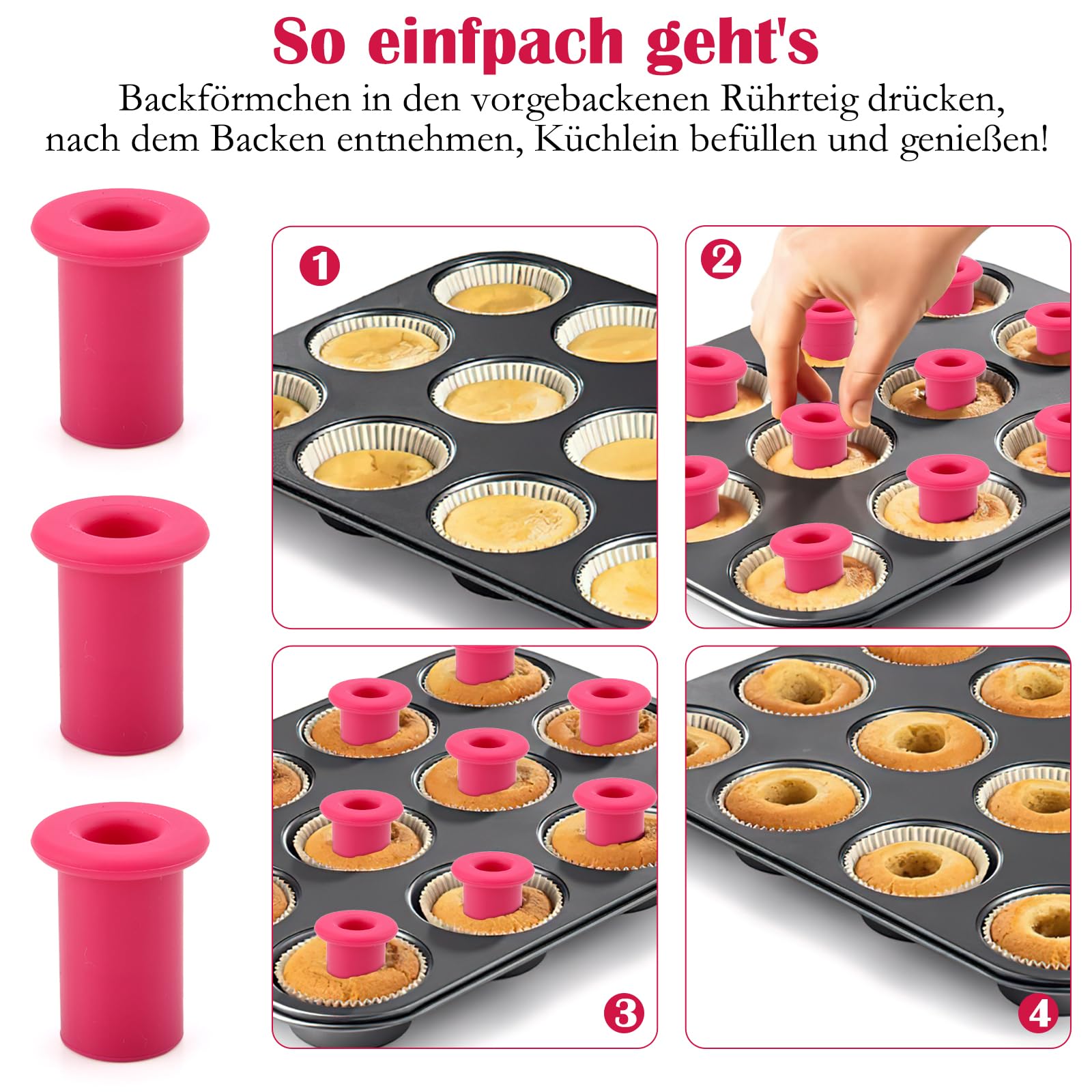 So einfpach geht's

Backförmchen in den vorgebackenen Rührteig drücken, nach dem Backen entnehmen, Küchlein befüllen und genießen!

1

2

3

4