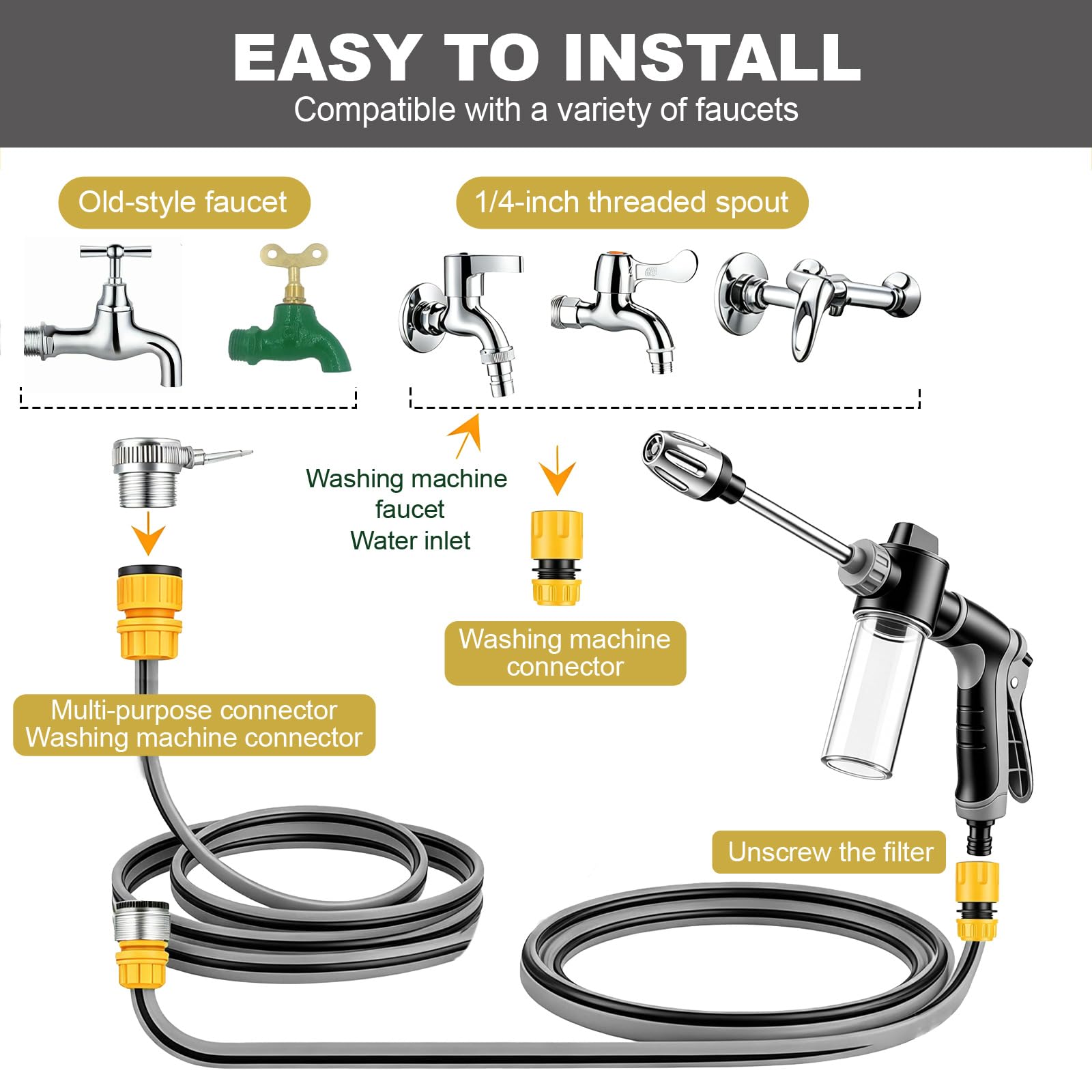 EASY TO INSTALL
Compatible with a variety of faucets

Old-style faucet

1/4-inch threaded spout

Washing machine faucet Water inlet

Washing machine connector

Multi-purpose connector Washing machine connector

Unscrew the filter