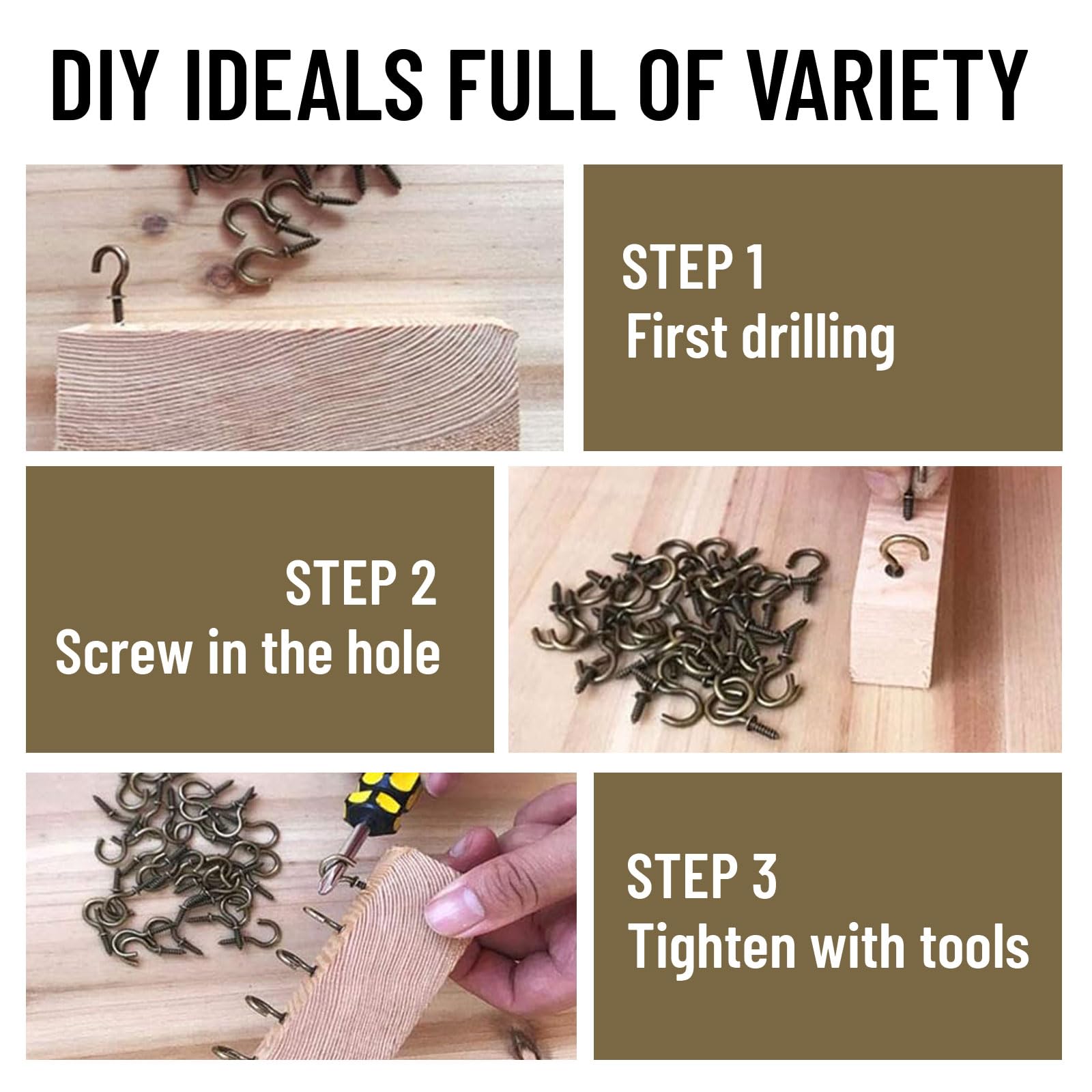 DIY IDEALS FULL OF VARIETY

STEP 1
First drilling

STEP 2
Screw in the hole

STEP 3
Tighten with tools