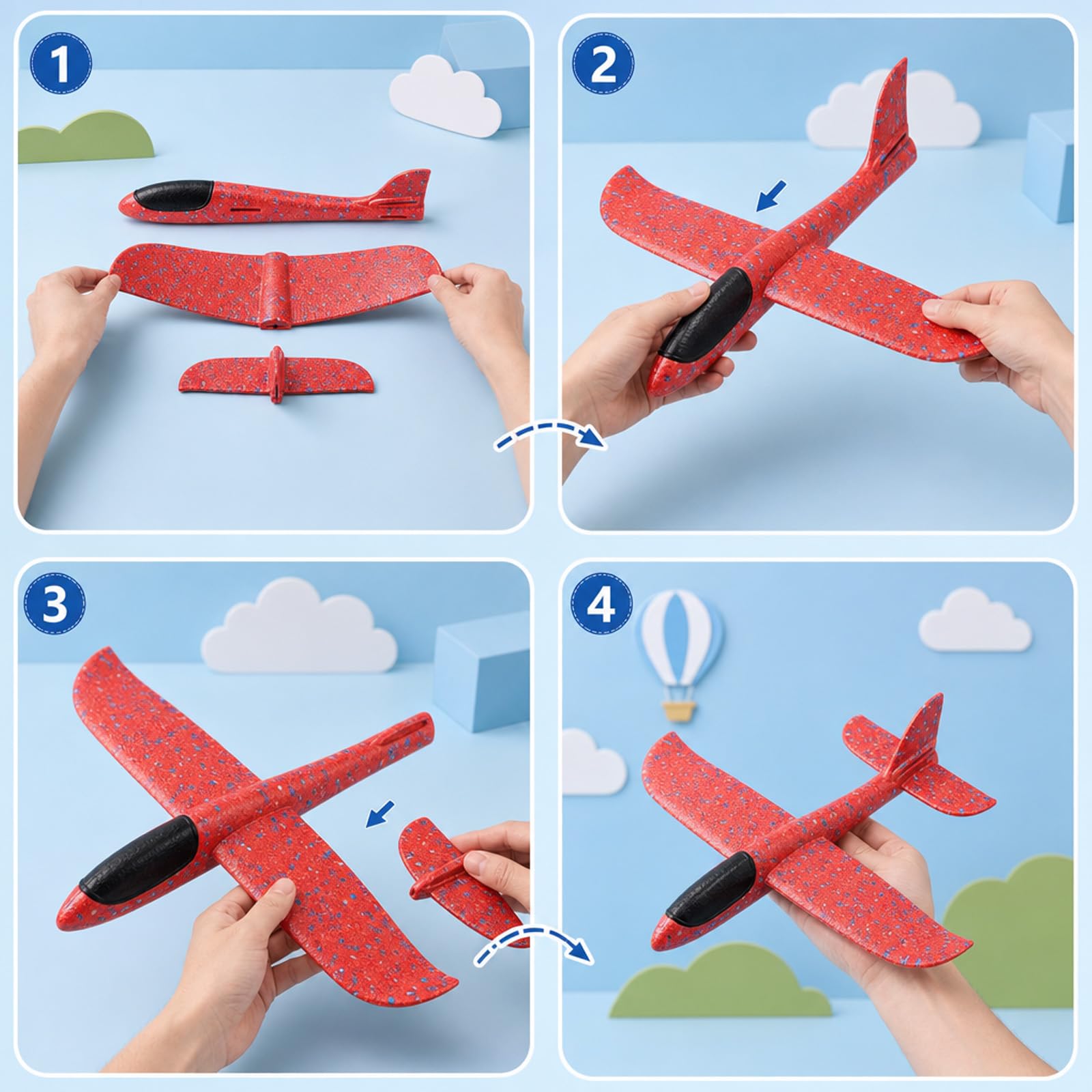 1

2

3

4