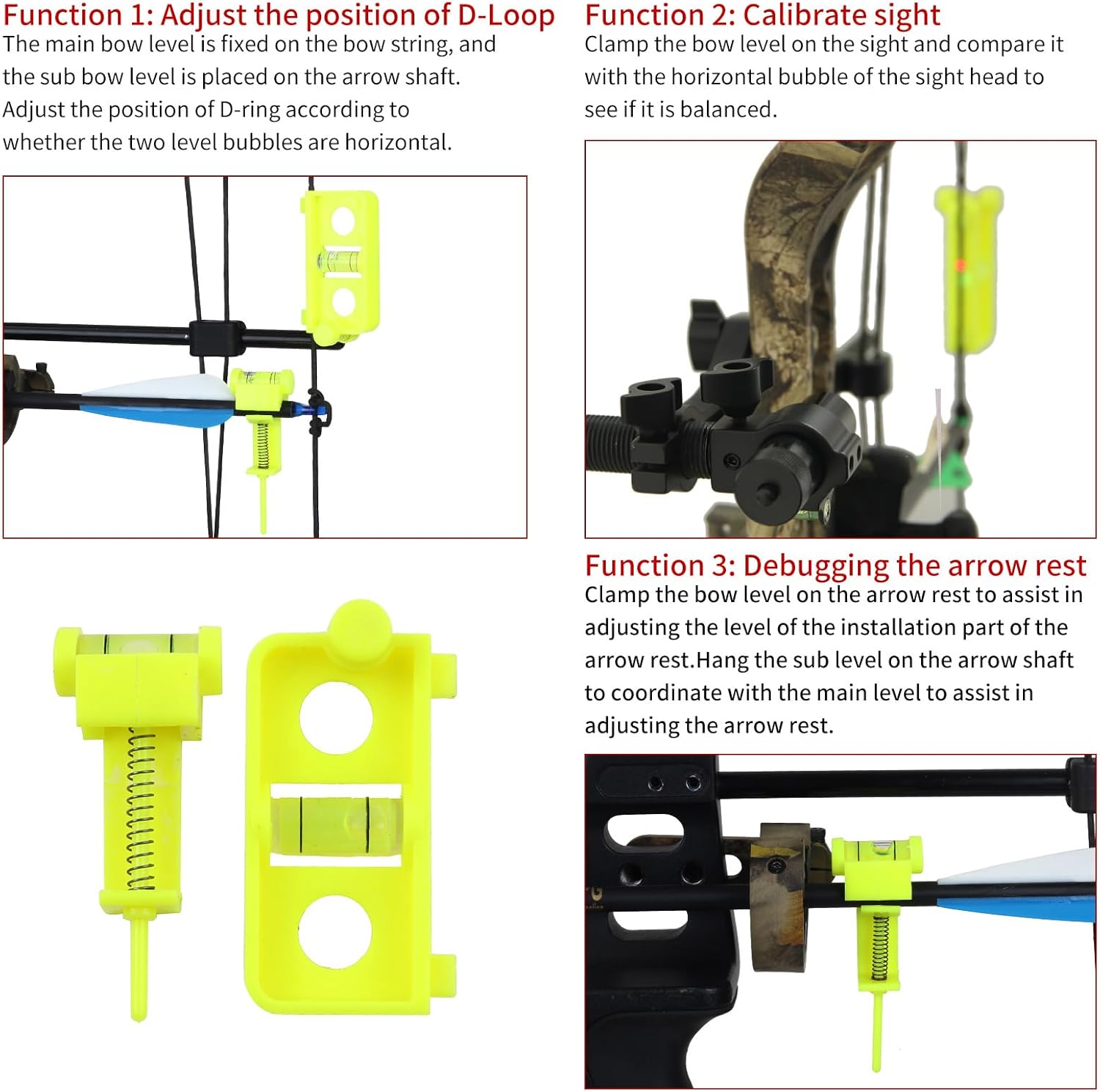 Function 1: Adjust the position of D-Loop
The main bow level is fixed on the bow string, and the sub bow level is placed on the arrow shaft. Adjust the position of D-ring according to whether the two level bubbles are horizontal.

Function 2: Calibrate sight
Clamp the bow level on the sight and compare it with the horizontal bubble of the sight head to see if it is balanced.

Function 3: Debugging the arrow rest
Clamp the bow level on the arrow rest to assist in adjusting the level of the installation part of the arrow rest.Hang the sub level on the arrow shaft to coordinate with the main level to assist in adjusting the arrow rest.