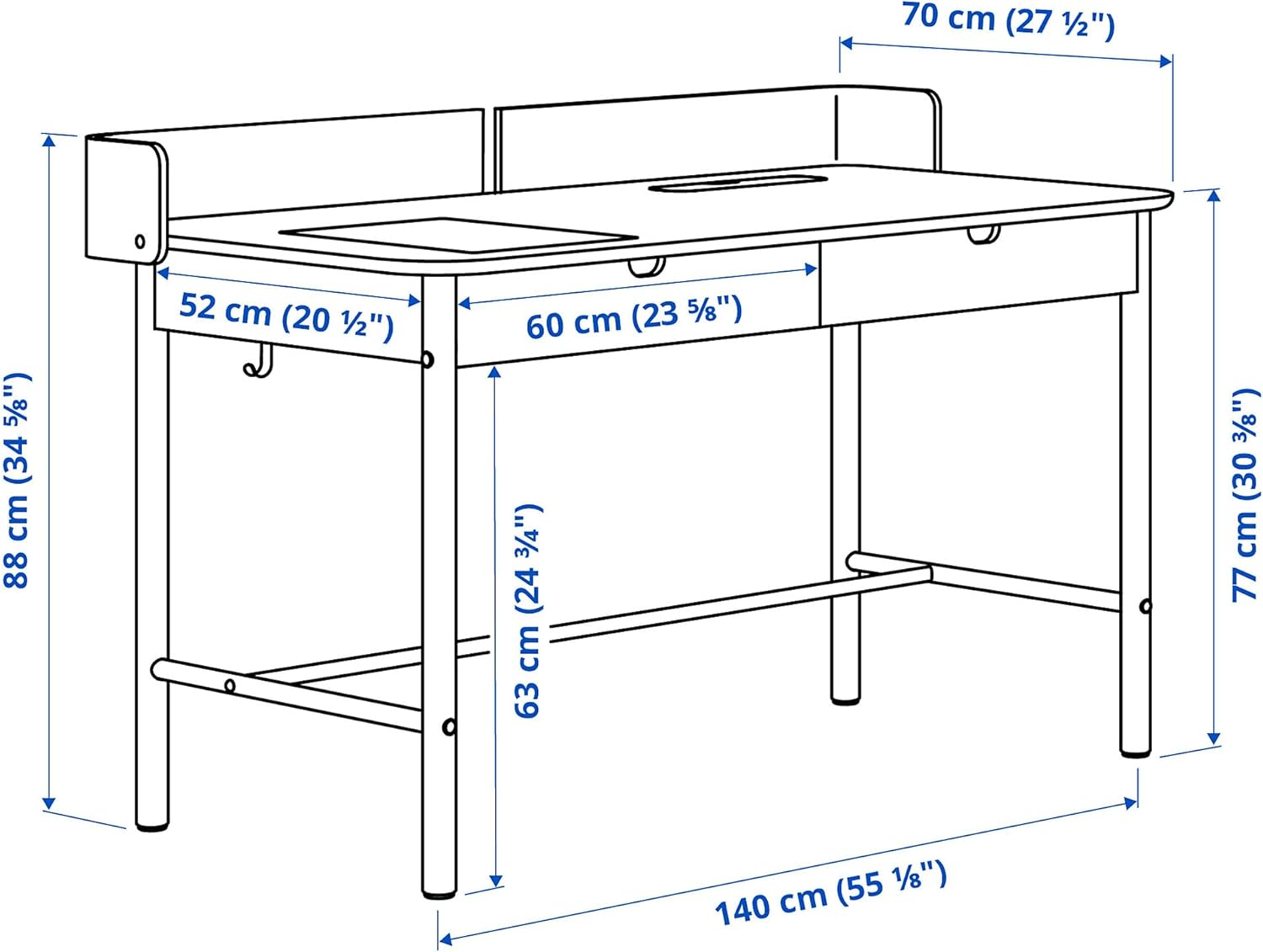 70 cm (27 ½")

52 cm (20 ½")

60 cm (23 ⅝")

88 cm (34 ⅝")

63 cm (24 ¾")

77 cm (30 ⅜")

140 cm (55 ⅛")