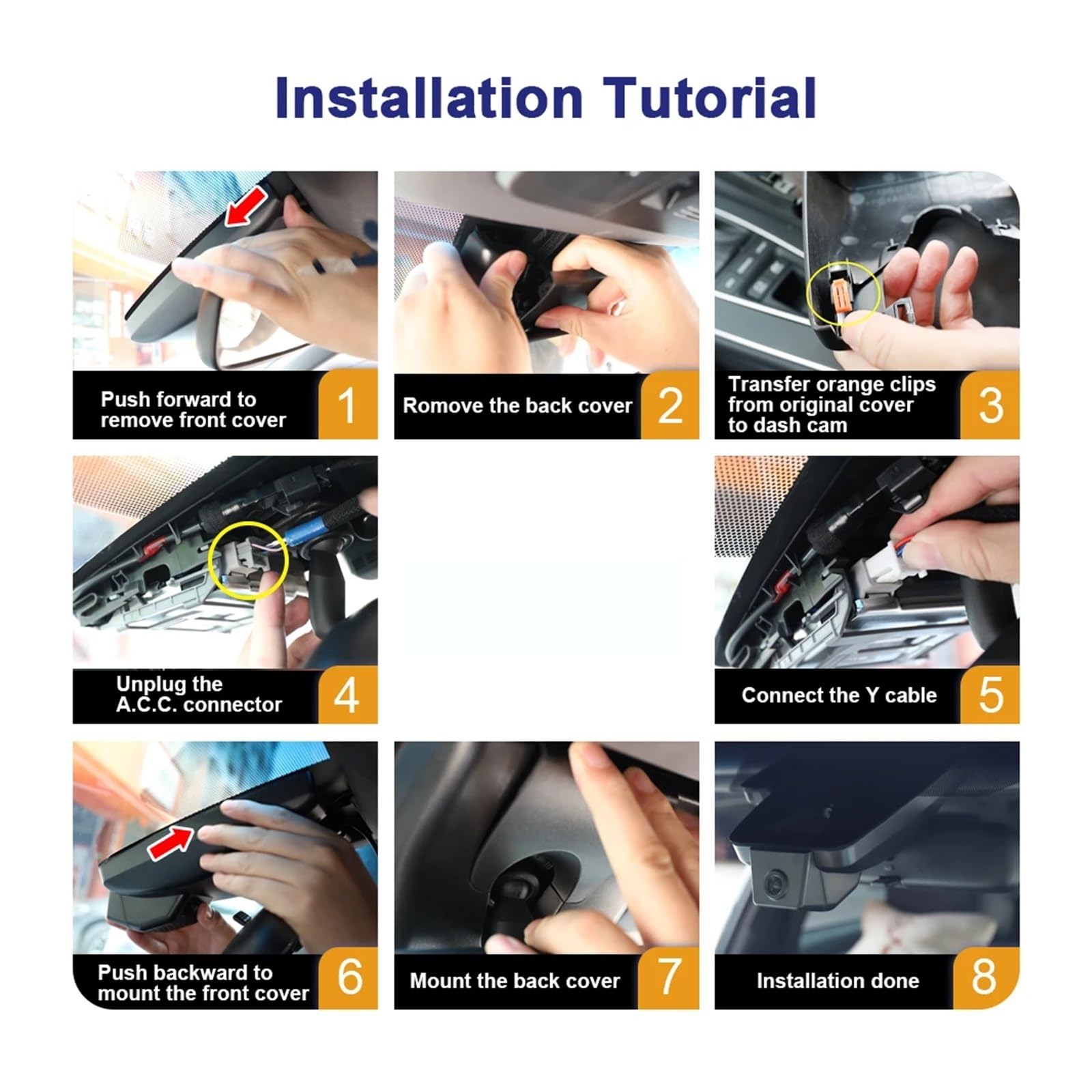 Installation Tutorial

Push forward to remove front cover 1

Romove the back cover 2

Transfer orange clips from original cover to dash cam 3

Unplug the A.C.C. connector 4

Connect the Y cable 5

Push backward to mount the front cover 6

Mount the back cover 7

Installation done 8