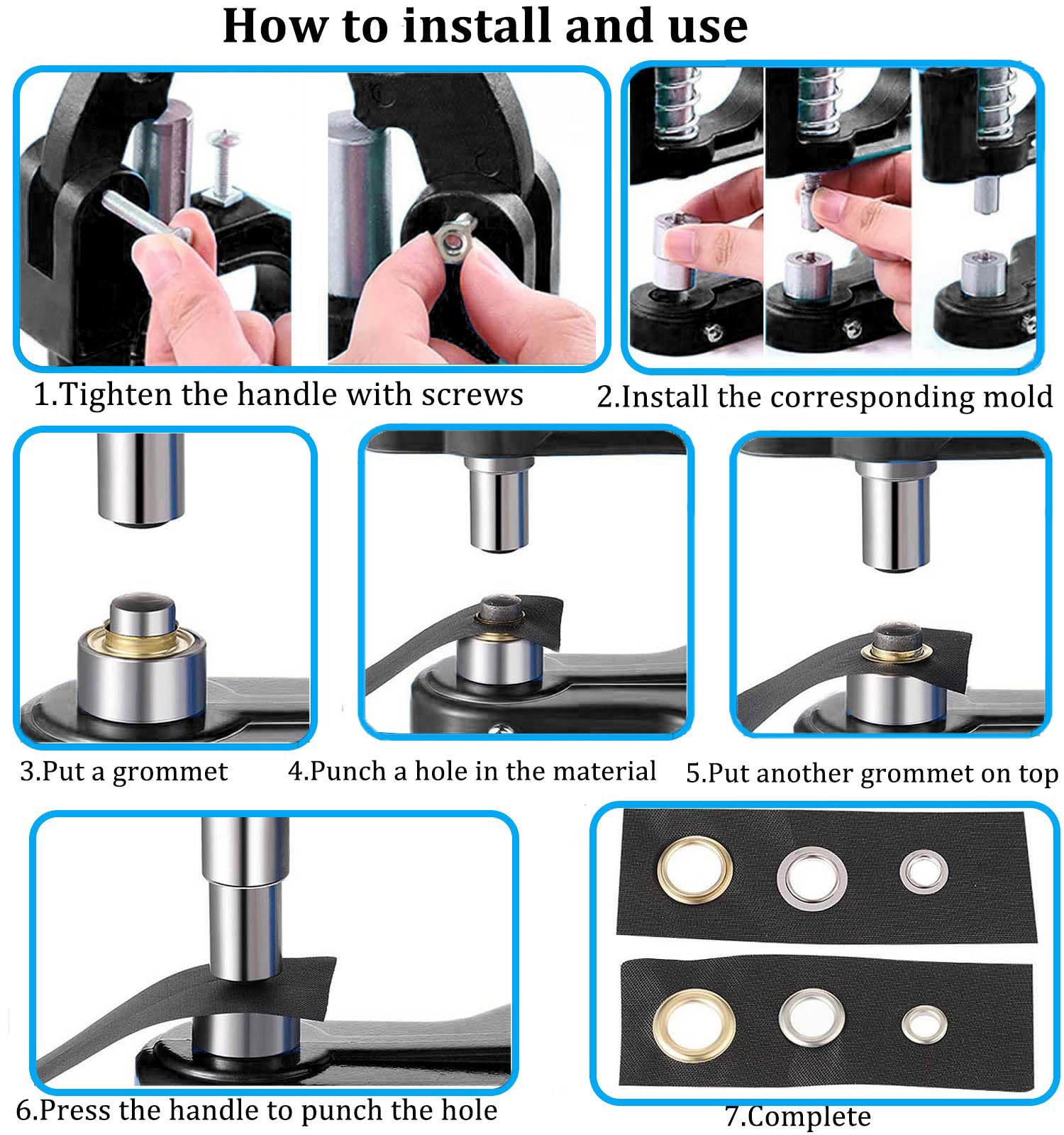 How to install and use

1.Tighten the handle with screws

2.Install the corresponding mold

3.Put a grommet

4.Punch a hole in the material

5.Put another grommet on top

6.Press the handle to punch the hole

7.Complete