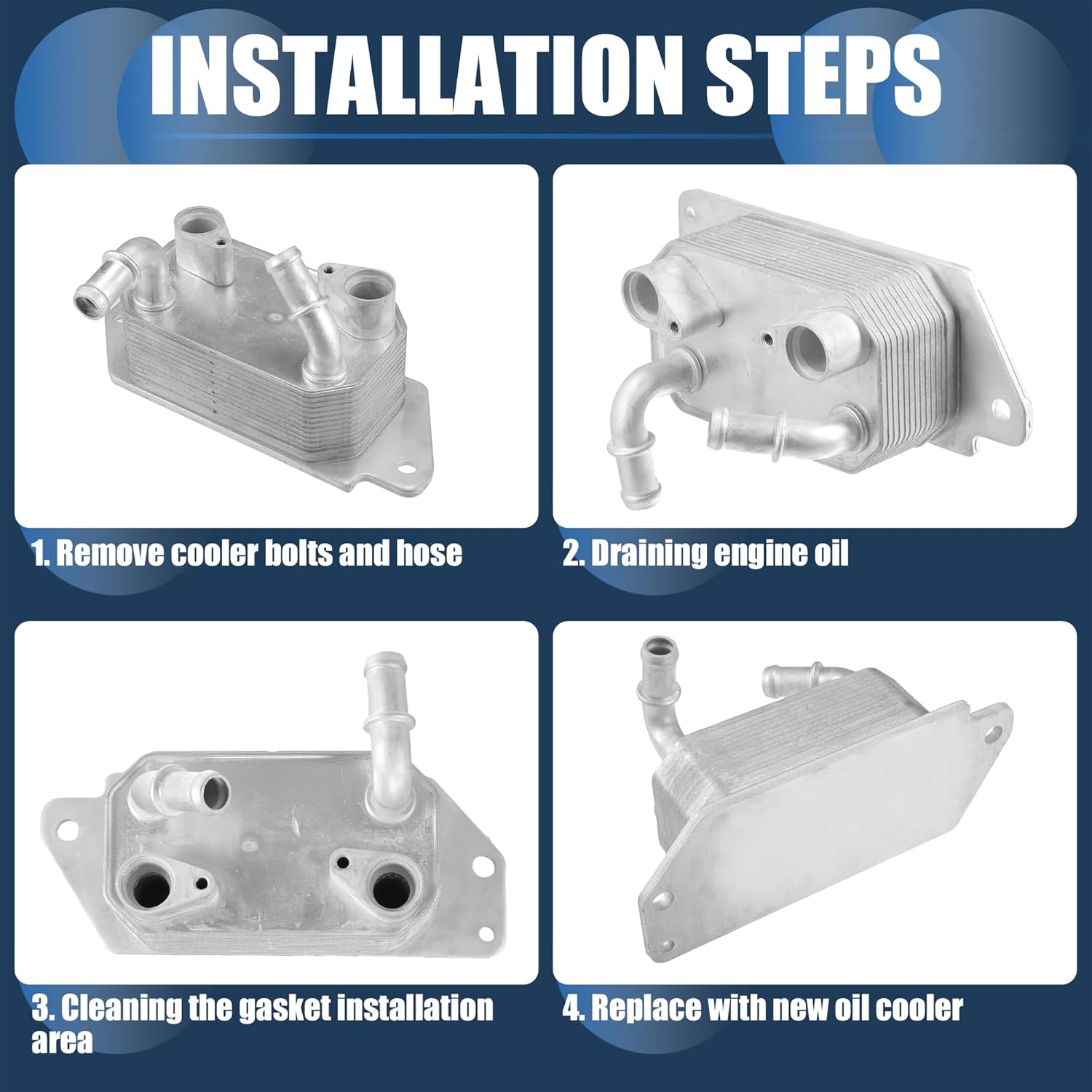 INSTALLATION STEPS

1. Remove cooler bolts and hose

2. Draining engine oil

3. Cleaning the gasket installation area

4. Replace with new oil cooler