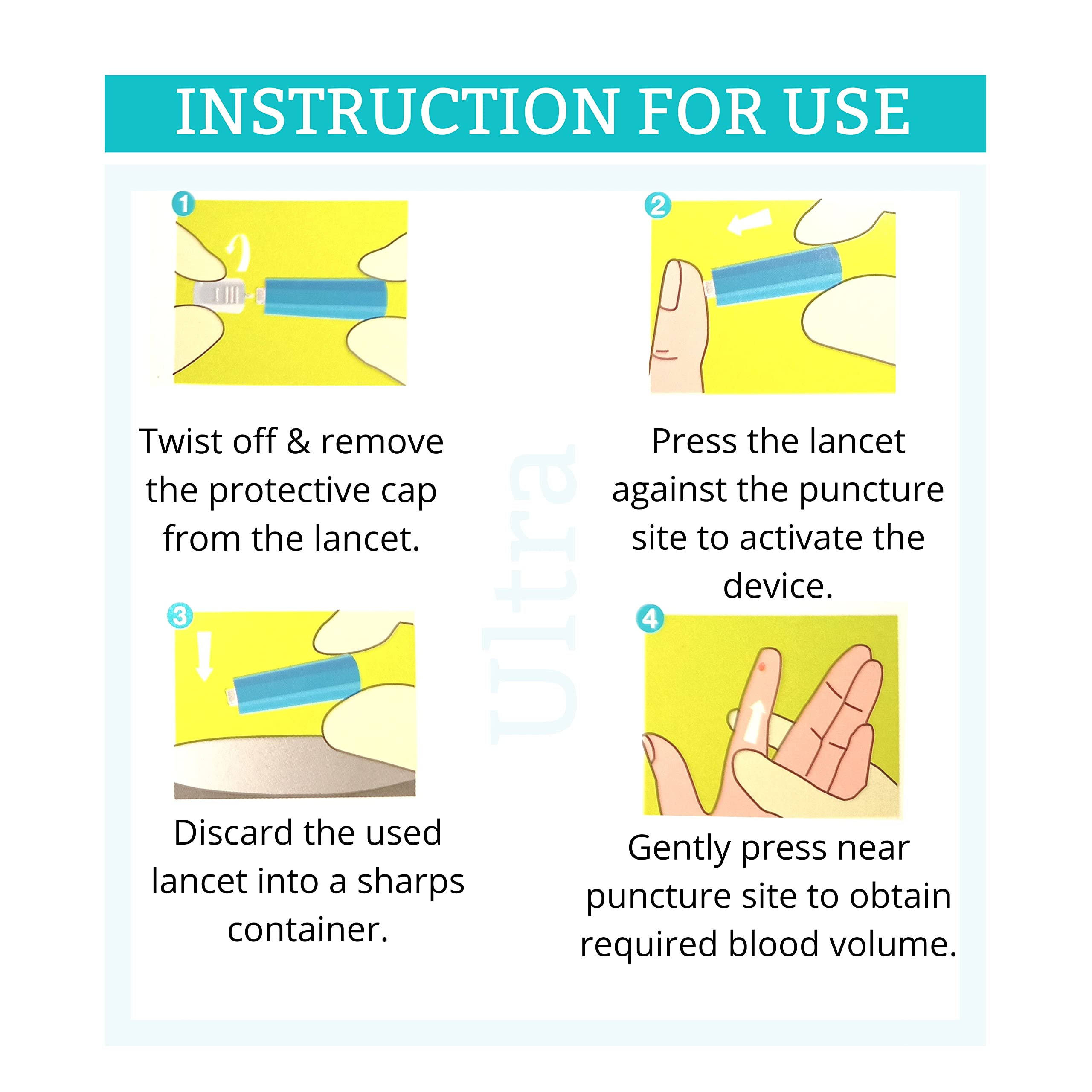 INSTRUCTION FOR USE

1

Twist off & remove the protective cap from the lancet.

2

Press the lancet against the puncture site to activate the device.

ultra

3

Discard the used lancet into a sharps container.

4

Gently press near puncture site to obtain required blood volume.