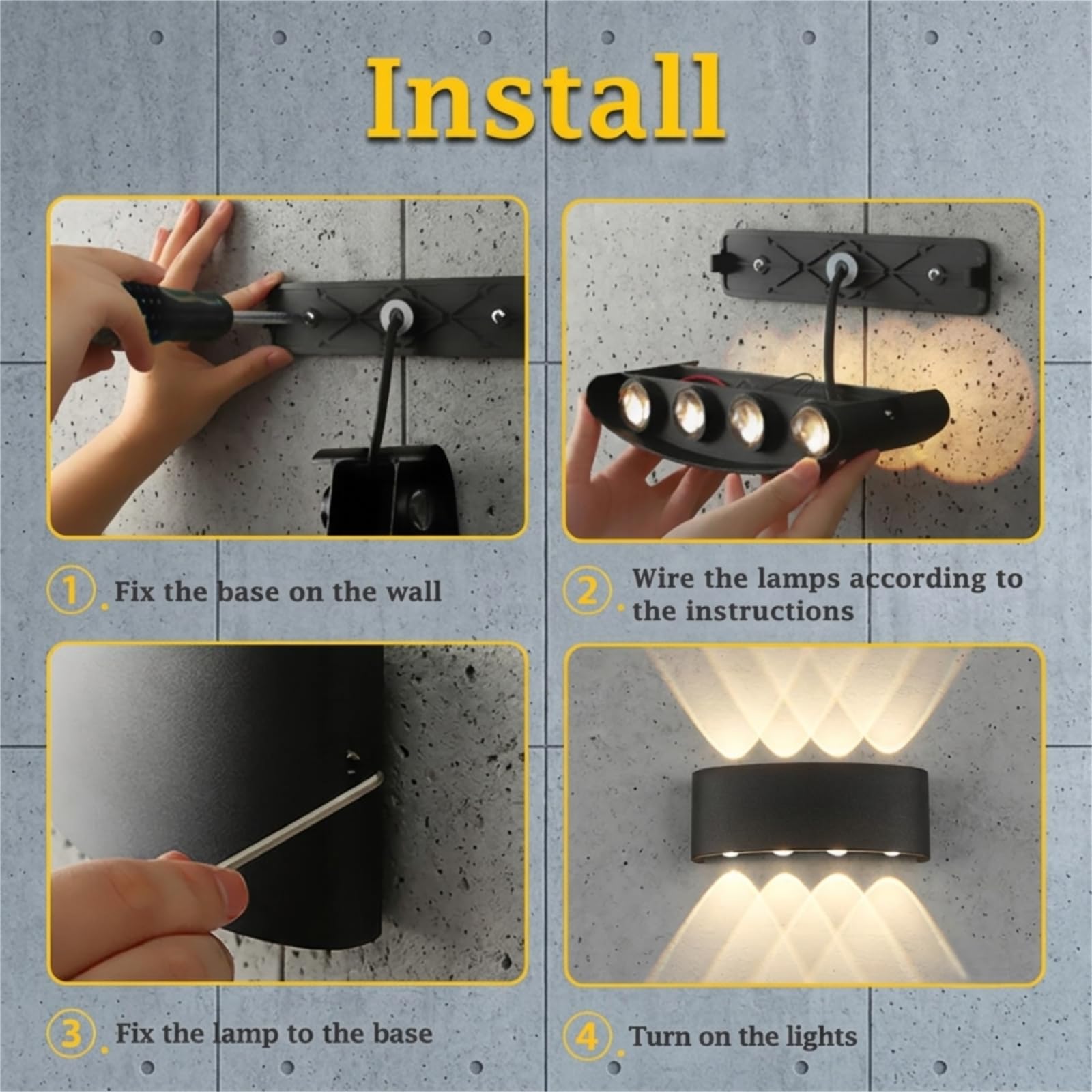 Install

1. Fix the base on the wall

2. Wire the lamps according to the instructions

3. Fix the lamp to the base

4. Turn on the lights