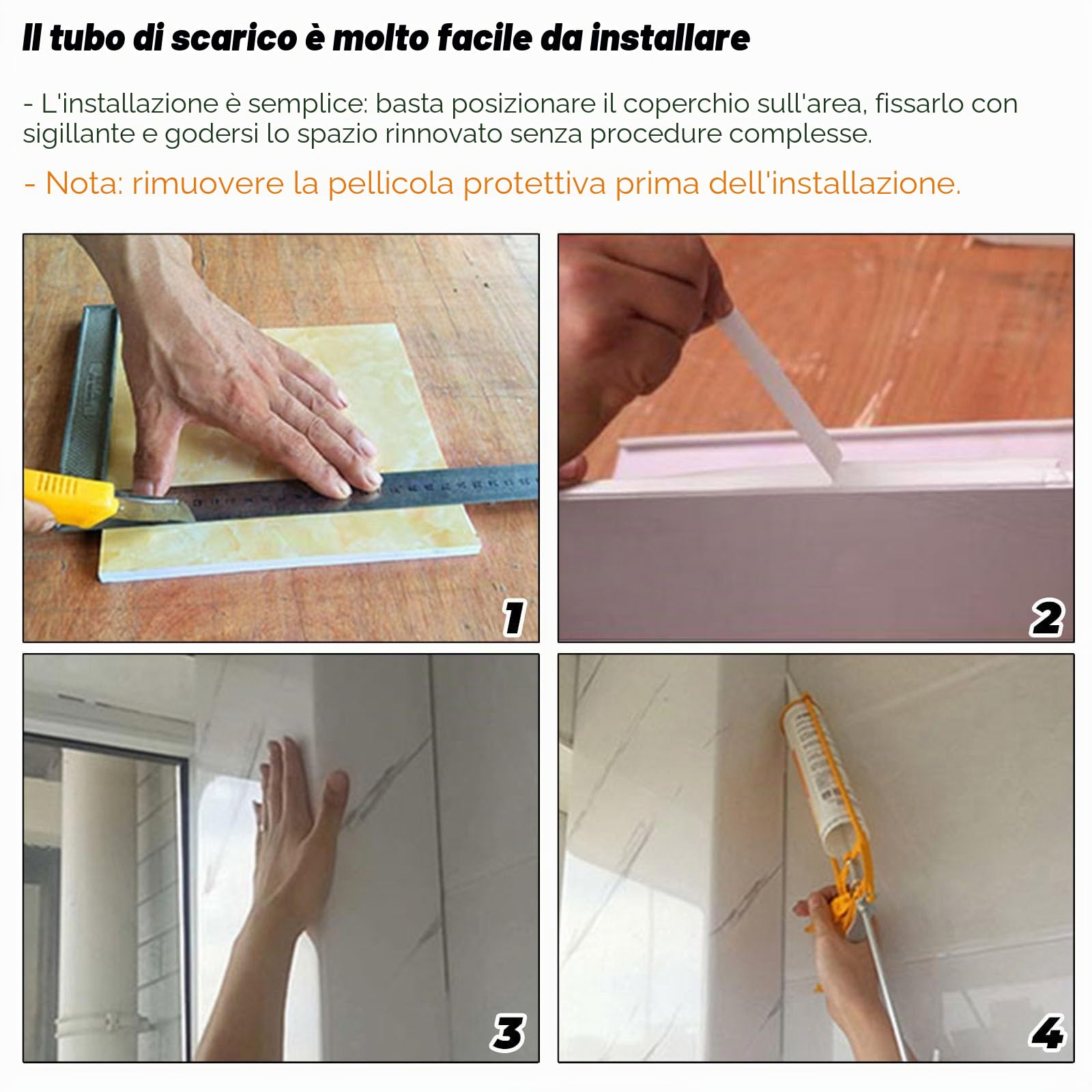 Il tubo di scarico è molto facile da installare

- L'installazione è semplice: basta posizionare il coperchio sull'area, fissarlo con sigillante e godersi lo spazio rinnovato senza procedure complesse.

- Nota: rimuovere la pellicola protettiva prima dell'installazione.

1

2

3

4