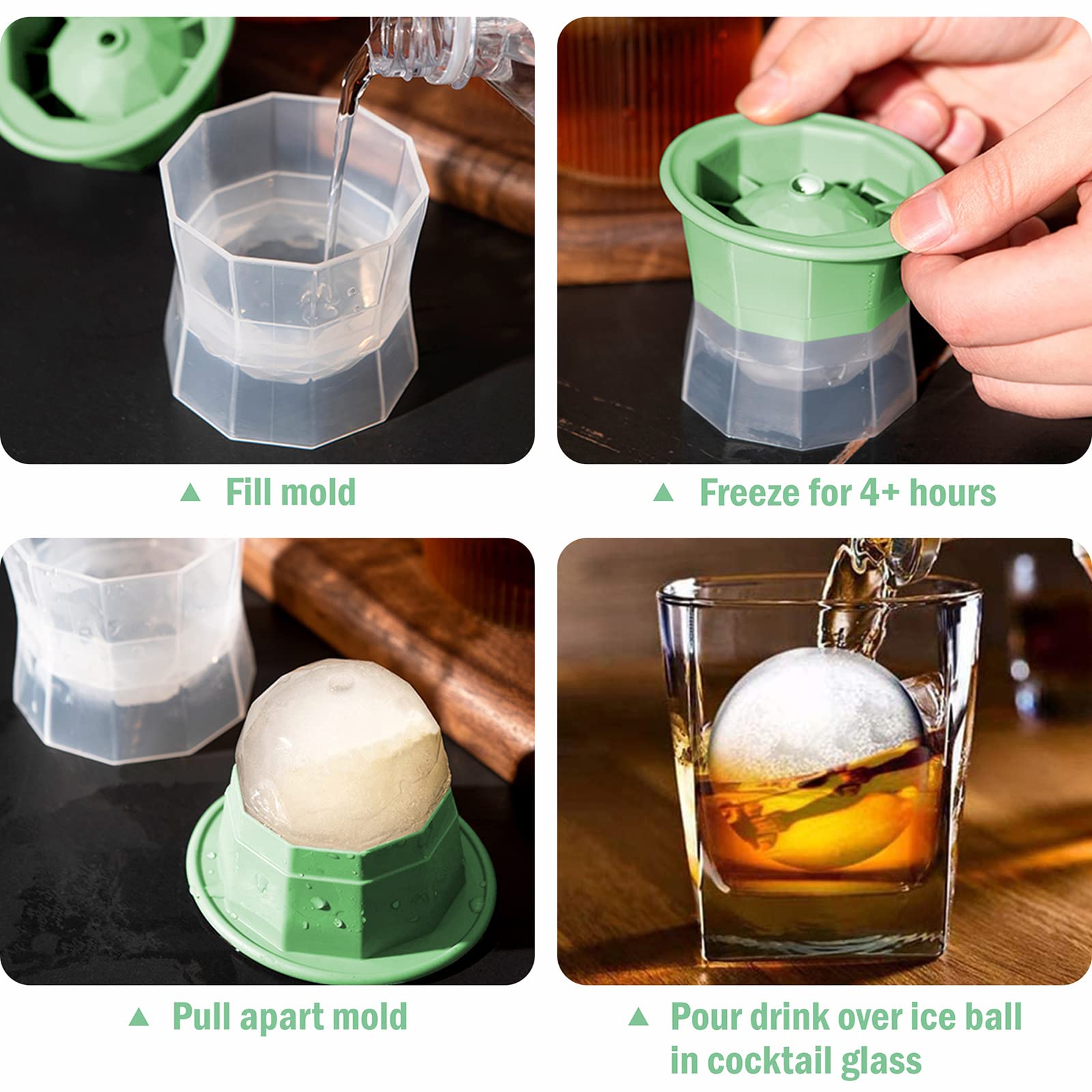 ▲ Fill mold

▲ Freeze for 4+ hours

▲ Pull apart mold

▲ Pour drink over ice ball in cocktail glass