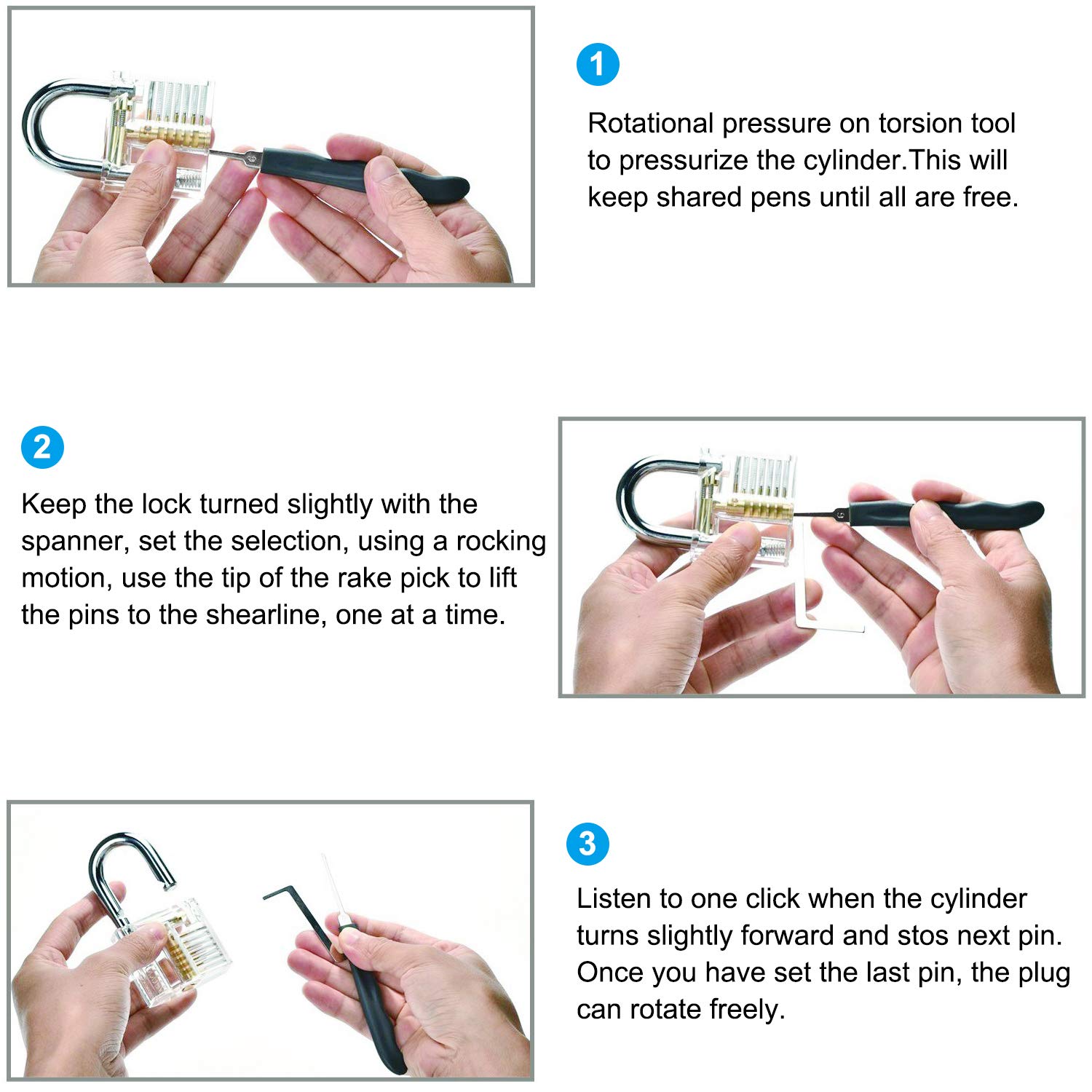 1

Rotational pressure on torsion tool to pressurize the cylinder.This will keep shared pens until all are free.

2

Keep the lock turned slightly with the spanner, set the selection, using a rocking motion, use the tip of the rake pick to lift the pins to the shearline, one at a time.

3

Listen to one click when the cylinder turns slightly forward and stos next pin. Once you have set the last pin, the plug can rotate freely.