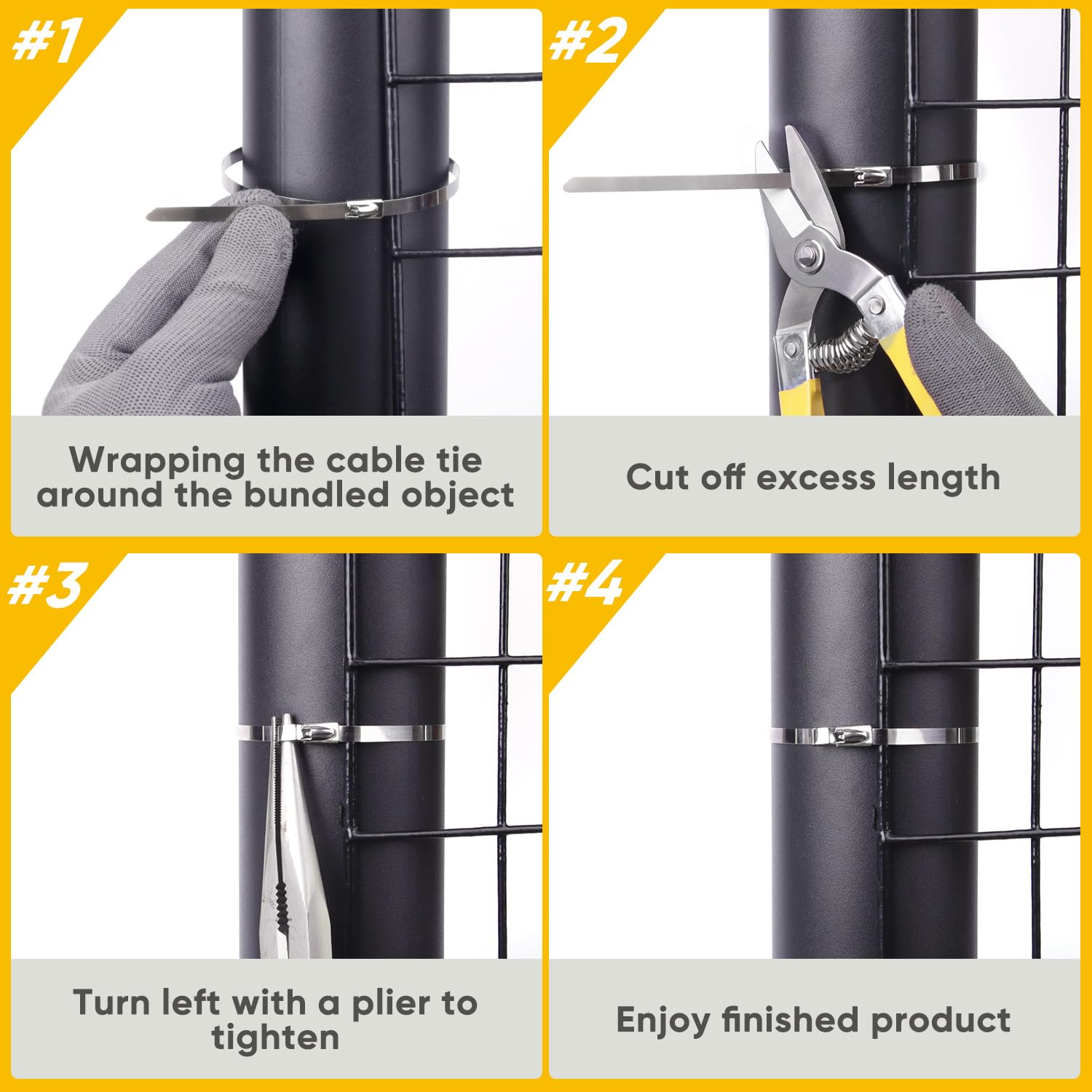 #1

Wrapping the cable tie around the bundled object

#2

Cut off excess length

#3

Turn left with a plier to tighten

#4

Enjoy finished product