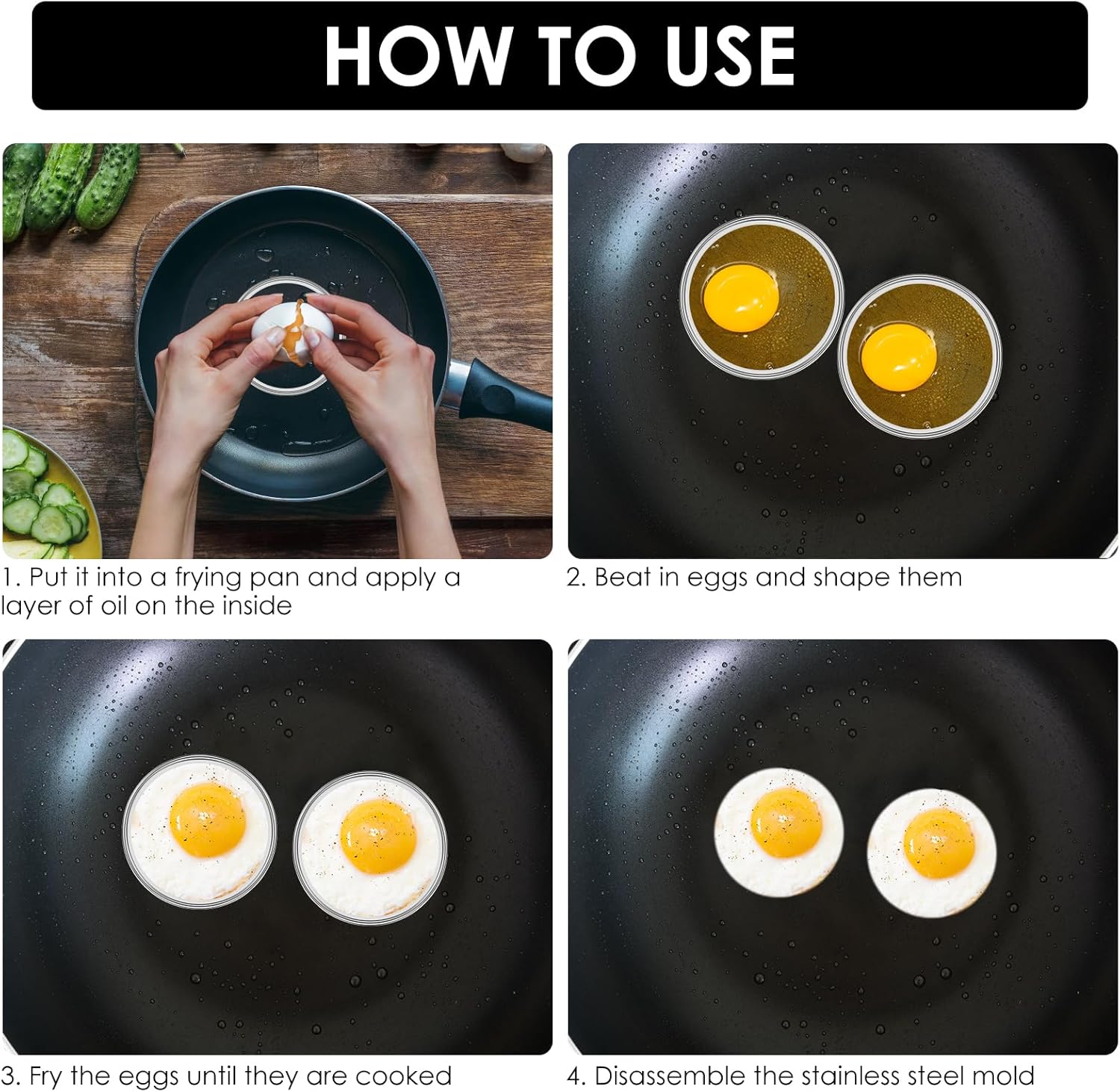 HOW TO USE

1. Put it into a frying pan and apply a layer of oil on the inside

2. Beat in eggs and shape them

3. Fry the eggs until they are cooked

4. Disassemble the stainless steel mold