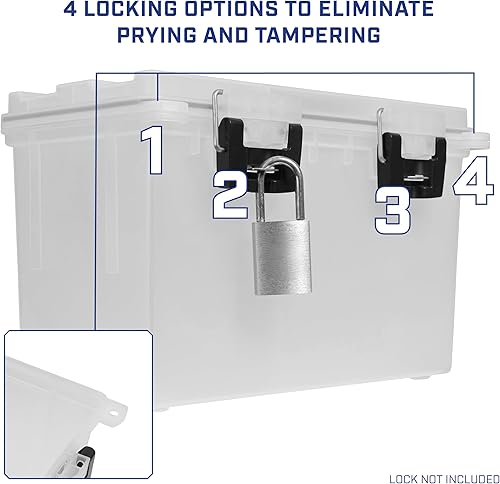 4 LOCKING OPTIONS TO ELIMINATE PRYING AND TAMPERING

1

2

3

4

LOCK NOT INCLUDED