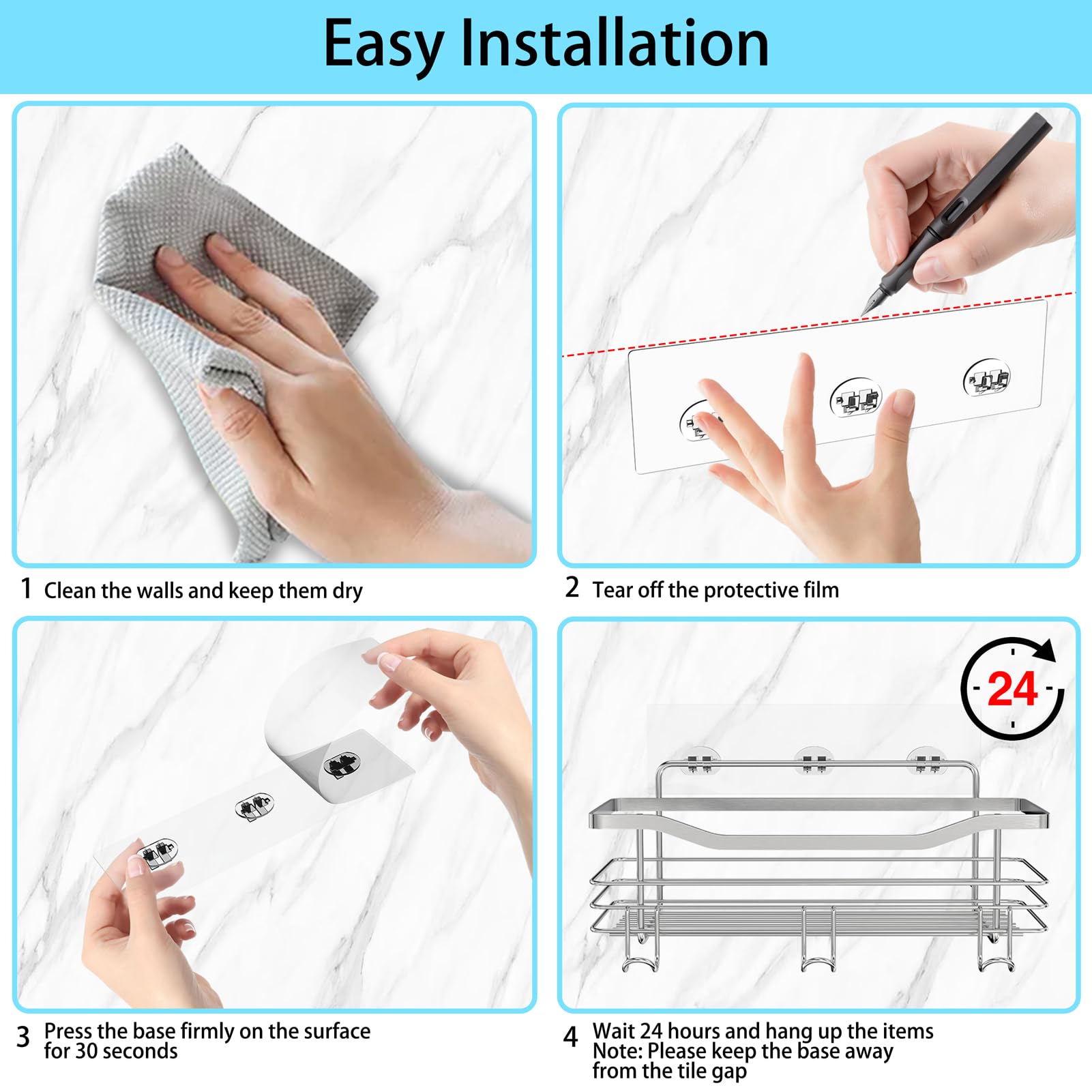 Easy Installation

1 Clean the walls and keep them dry

2 Tear off the protective film

3 Press the base firmly on the surface for 30 seconds

24

4 Wait 24 hours and hang up the items
Note: Please keep the base away from the tile gap