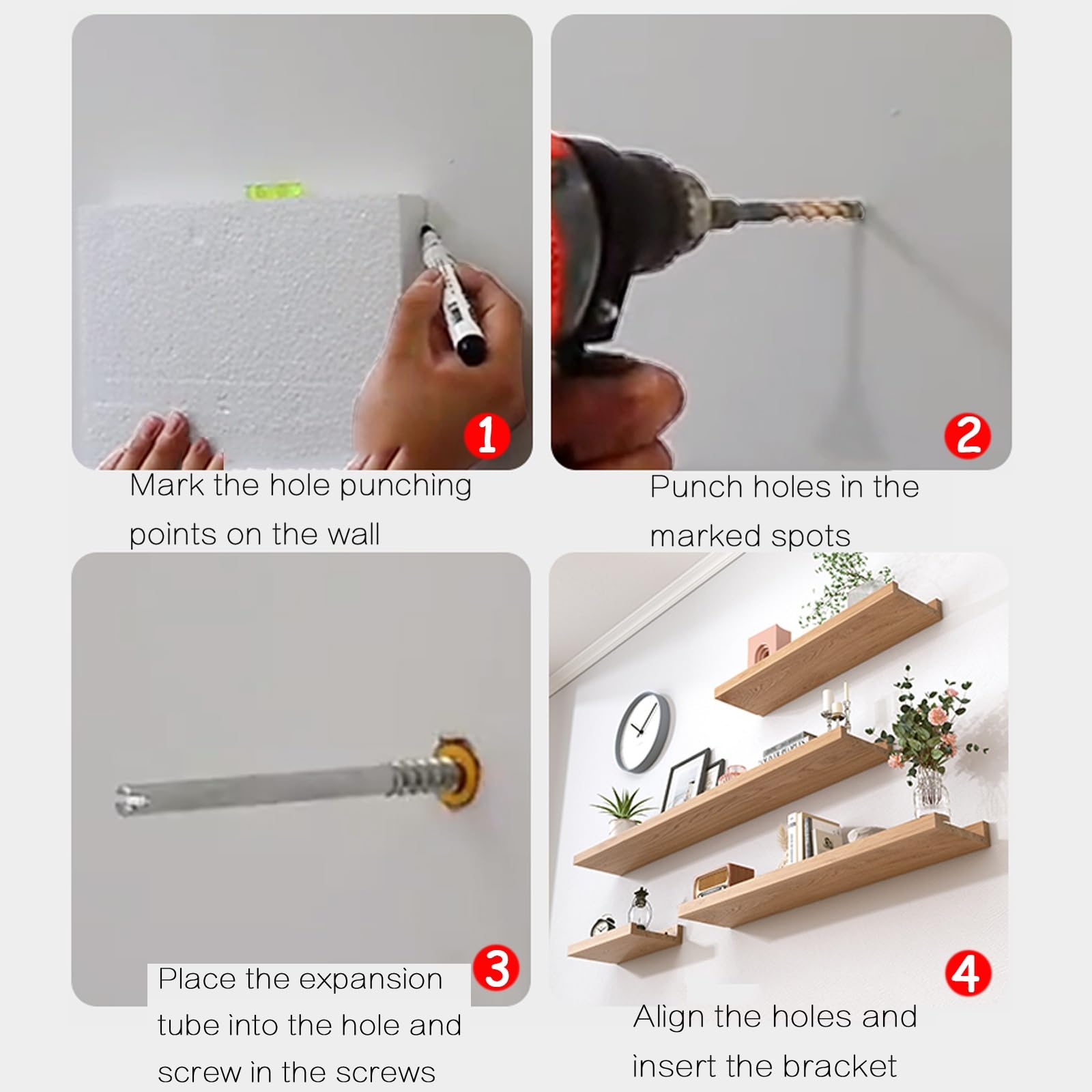 1
Mark the hole punching points on the wall

2
Punch holes in the marked spots

3
Place the expansion tube into the hole and screw in the screws

4
Align the holes and insert the bracket