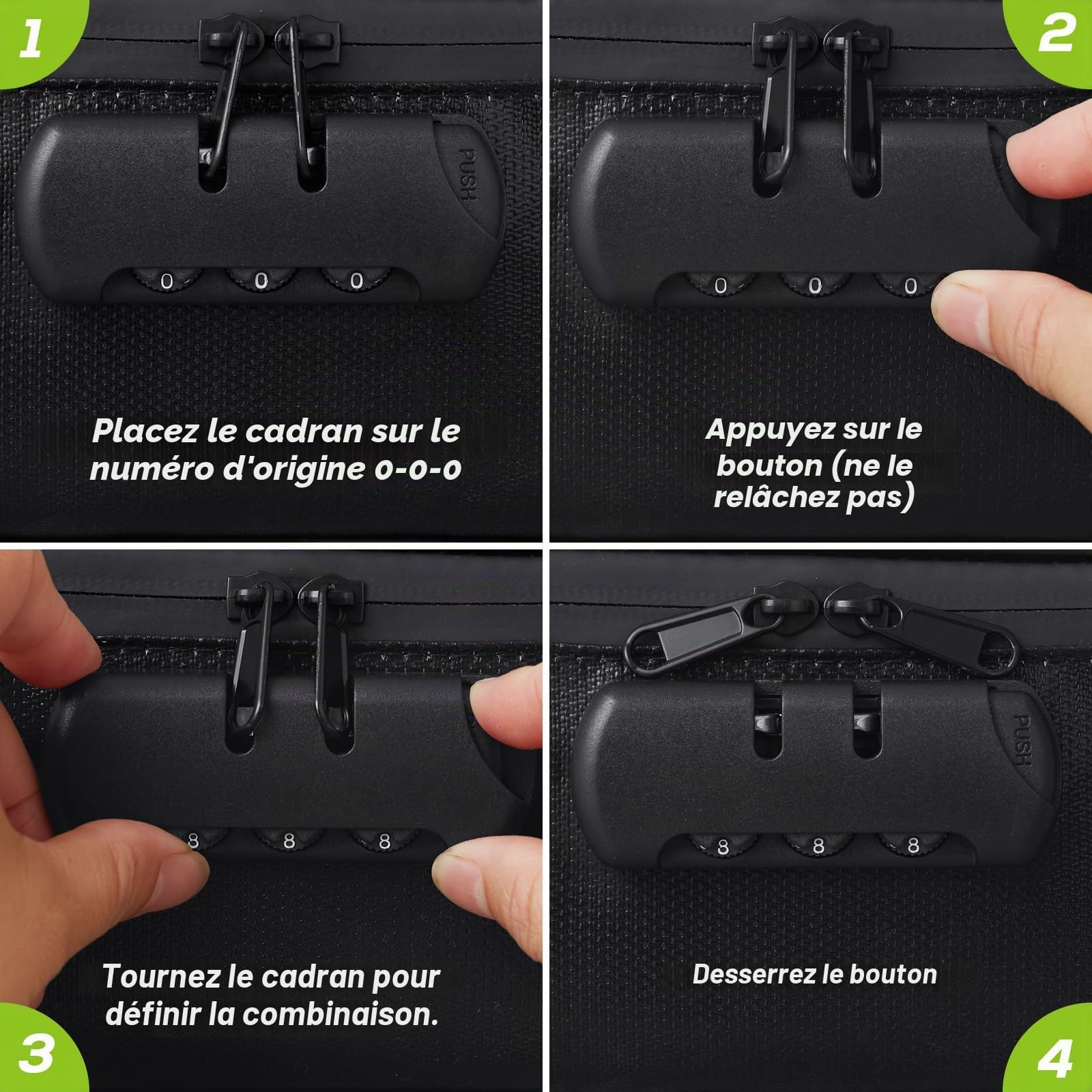 1

PUSH

0 0 0

Placez le cadran sur le numéro d'origine 0-0-0

2

0 0 0

Appuyez sur le bouton (ne le relâchez pas)

8 8 8

Tournez le cadran pour définir la combinaison.

3

PUSH

8 8 8

Desserrez le bouton

4