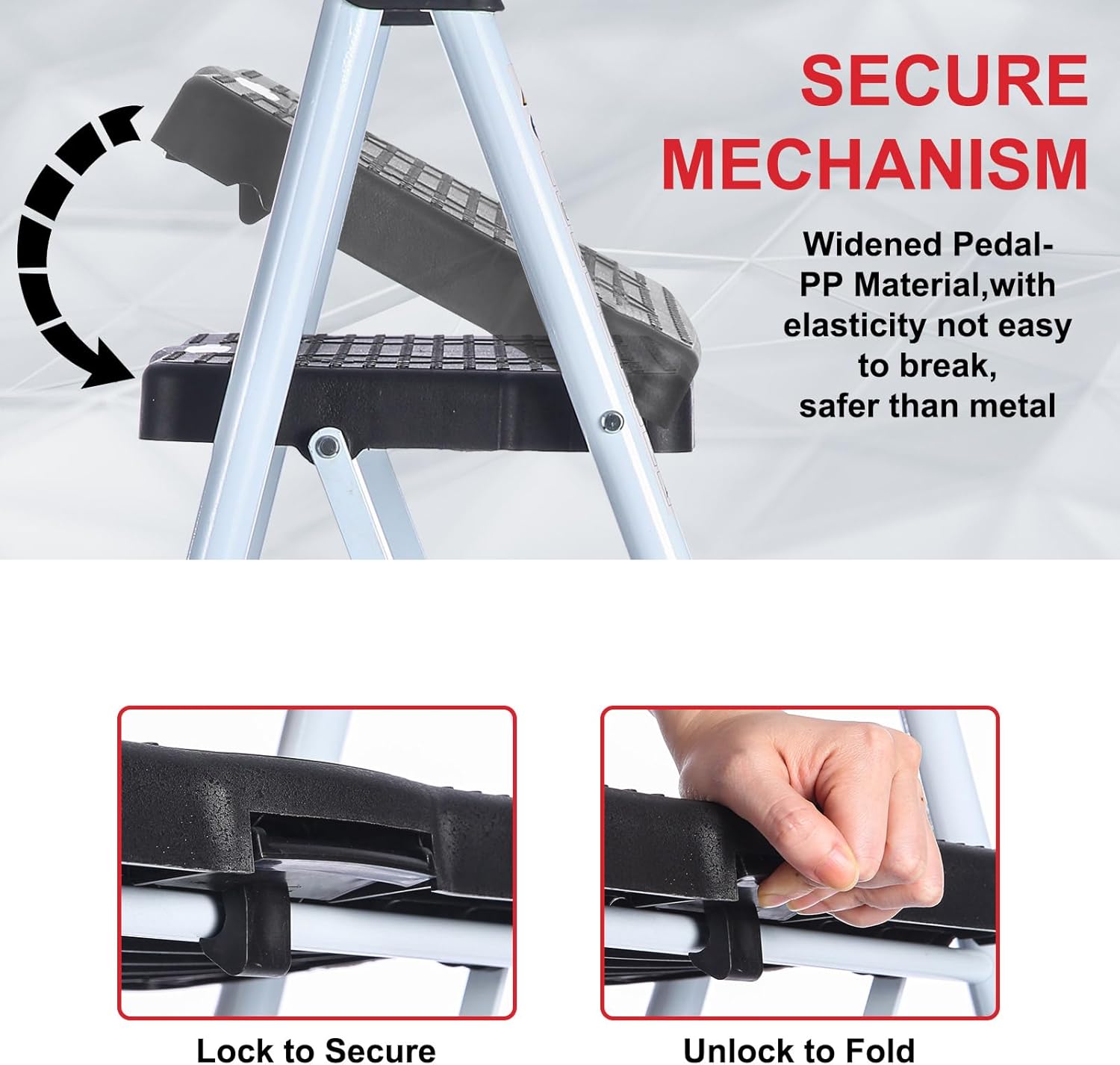 SECURE MECHANISM

Widened Pedal-PP Material,with elasticity not easy to break, safer than metal

Lock to Secure

Unlock to Fold