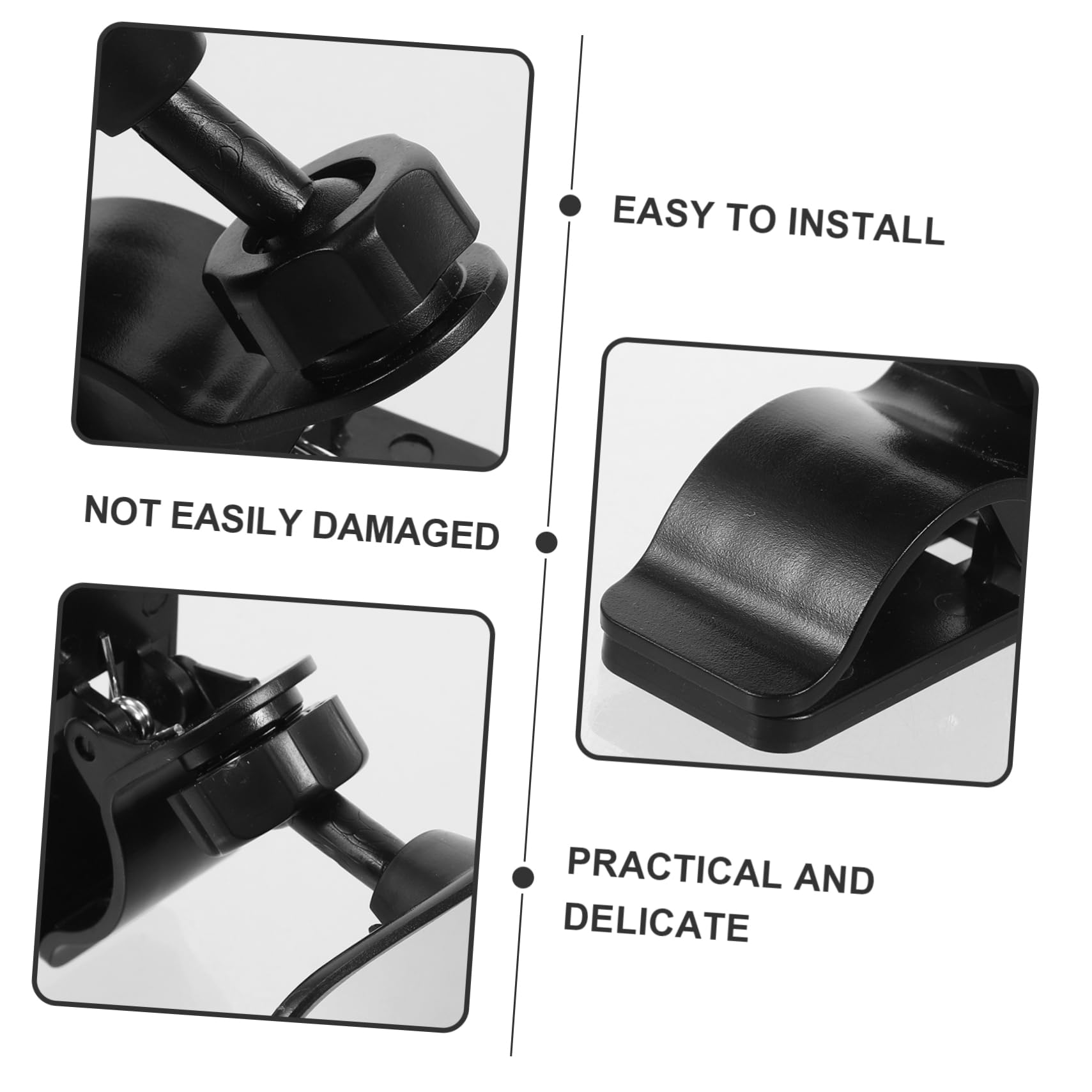 EASY TO INSTALL

NOT EASILY DAMAGED

PRACTICAL AND DELICATE