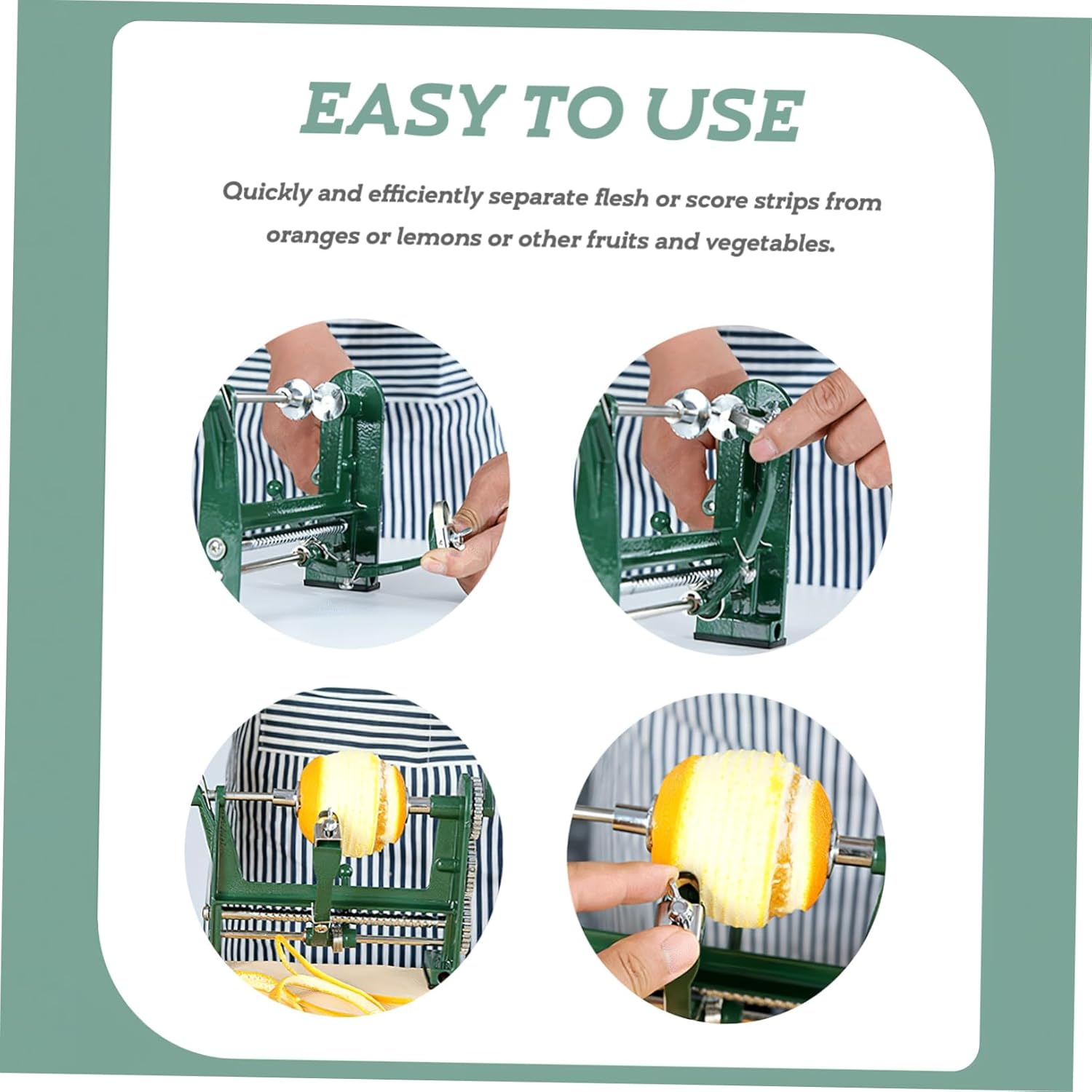 EASY TO USE

Quickly and efficiently separate flesh or score strips from oranges or lemons or other fruits and vegetables.