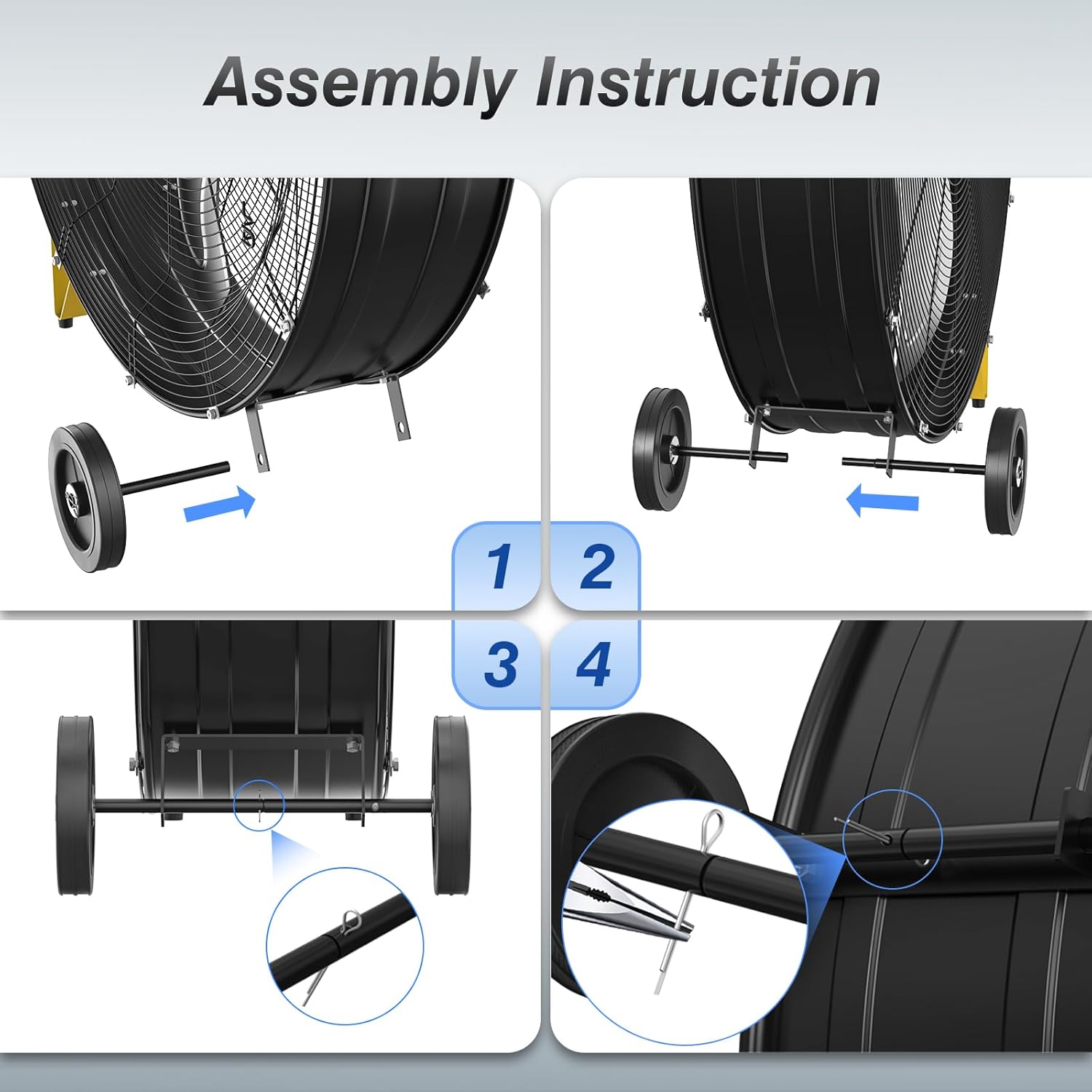 Assembly Instruction

1

2

3

4