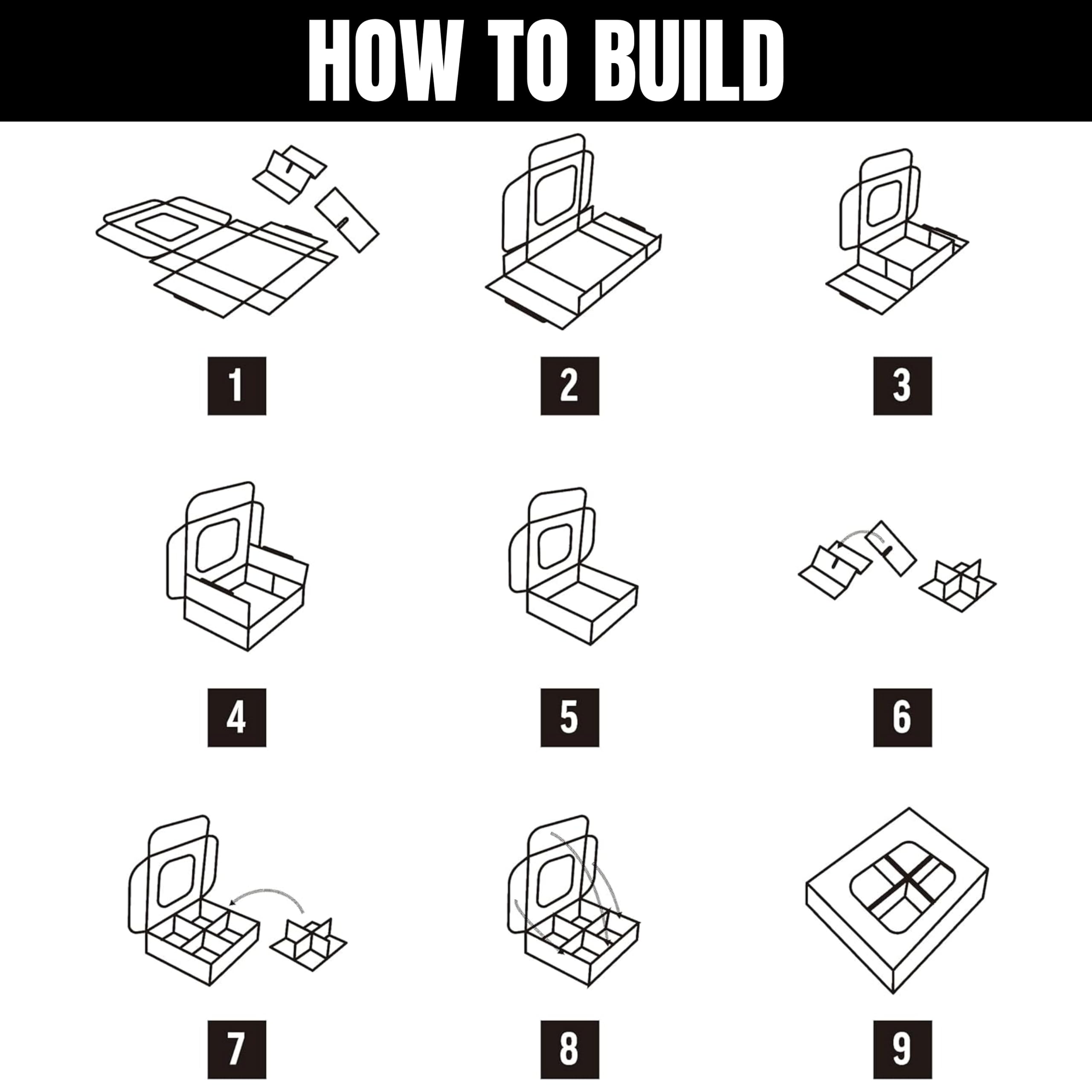 HOW TO BUILD

1

2

3

4

5

6

7

8

9