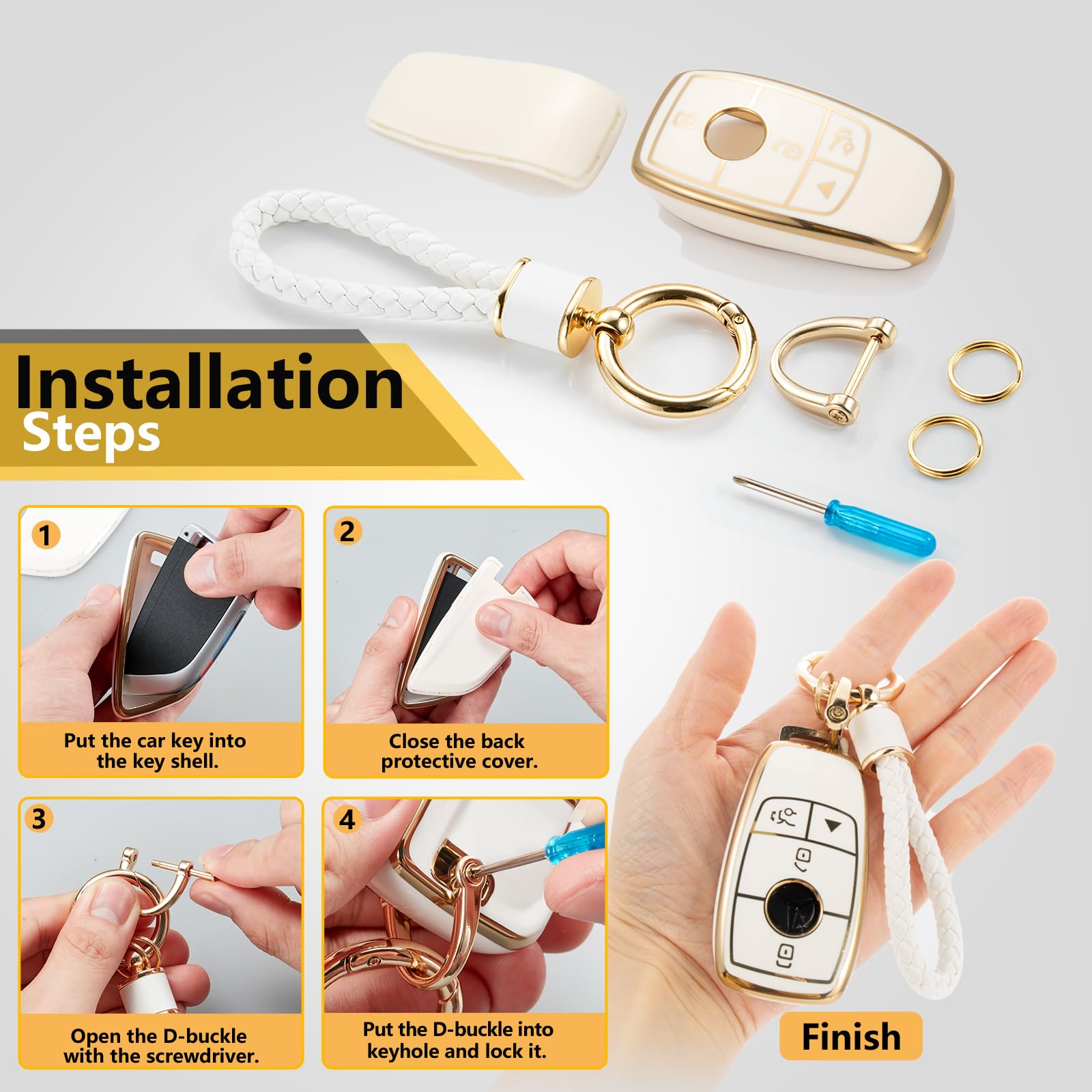 Installation
Steps

1
Put the car key into the key shell.

2
Close the back protective cover.

3
Open the D-buckle with the screwdriver.

4
Put the D-buckle into keyhole and lock it.

Finish