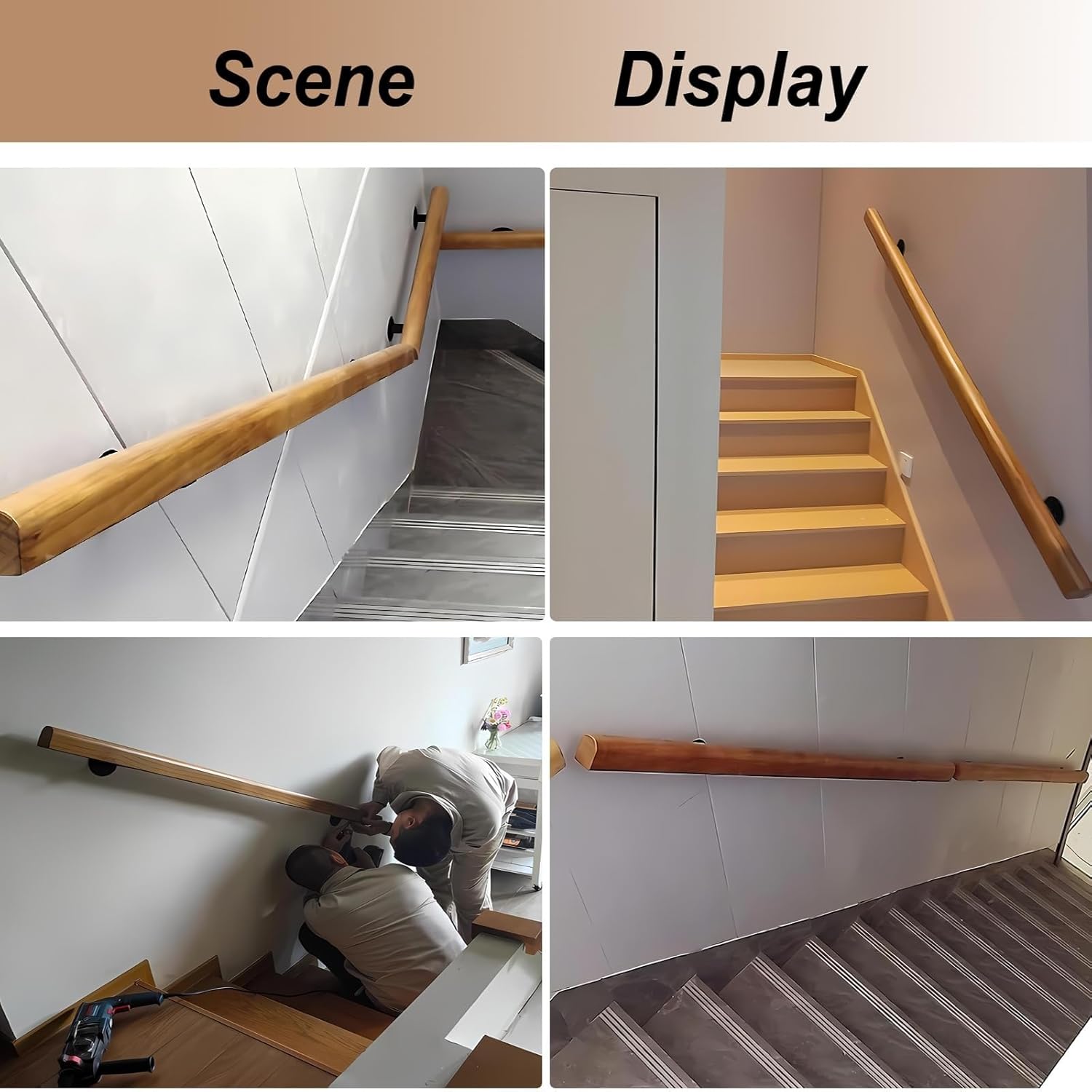 Scene Display