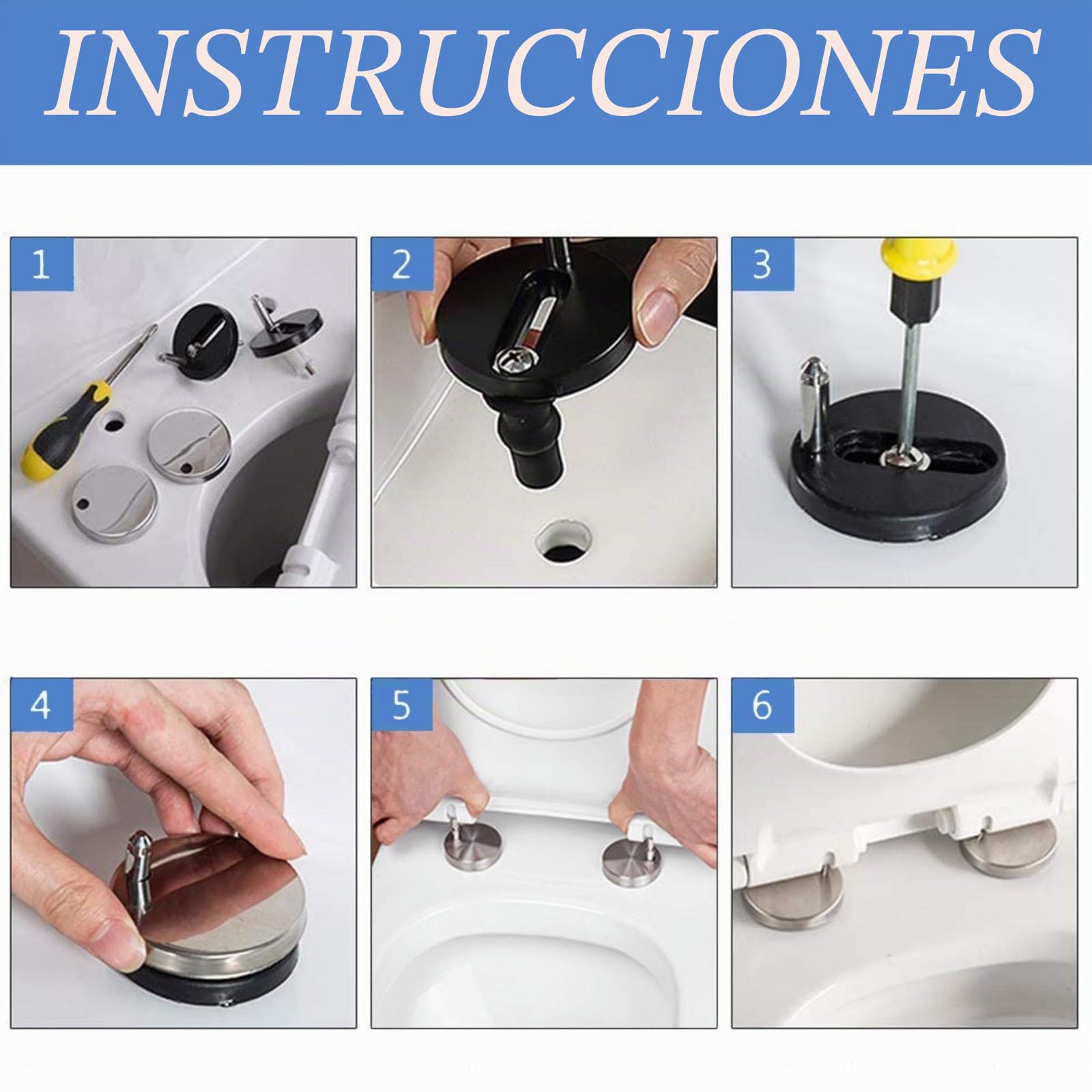 INSTRUCCIONES

1

2

3

4

5

6