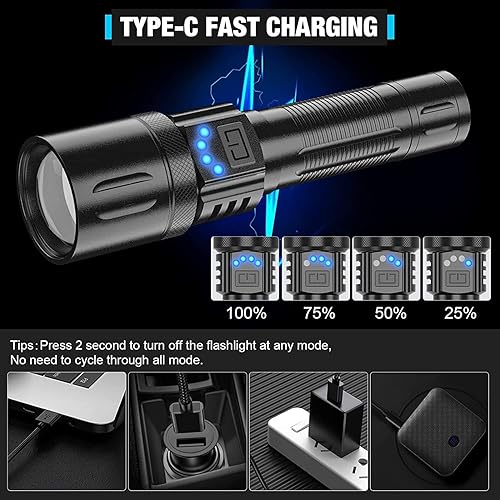 TYPE-C FAST CHARGING

100%

75%

50%

25%

Tips:Press 2 second to turn off the flashlight at any mode, No need to cycle through all mode.