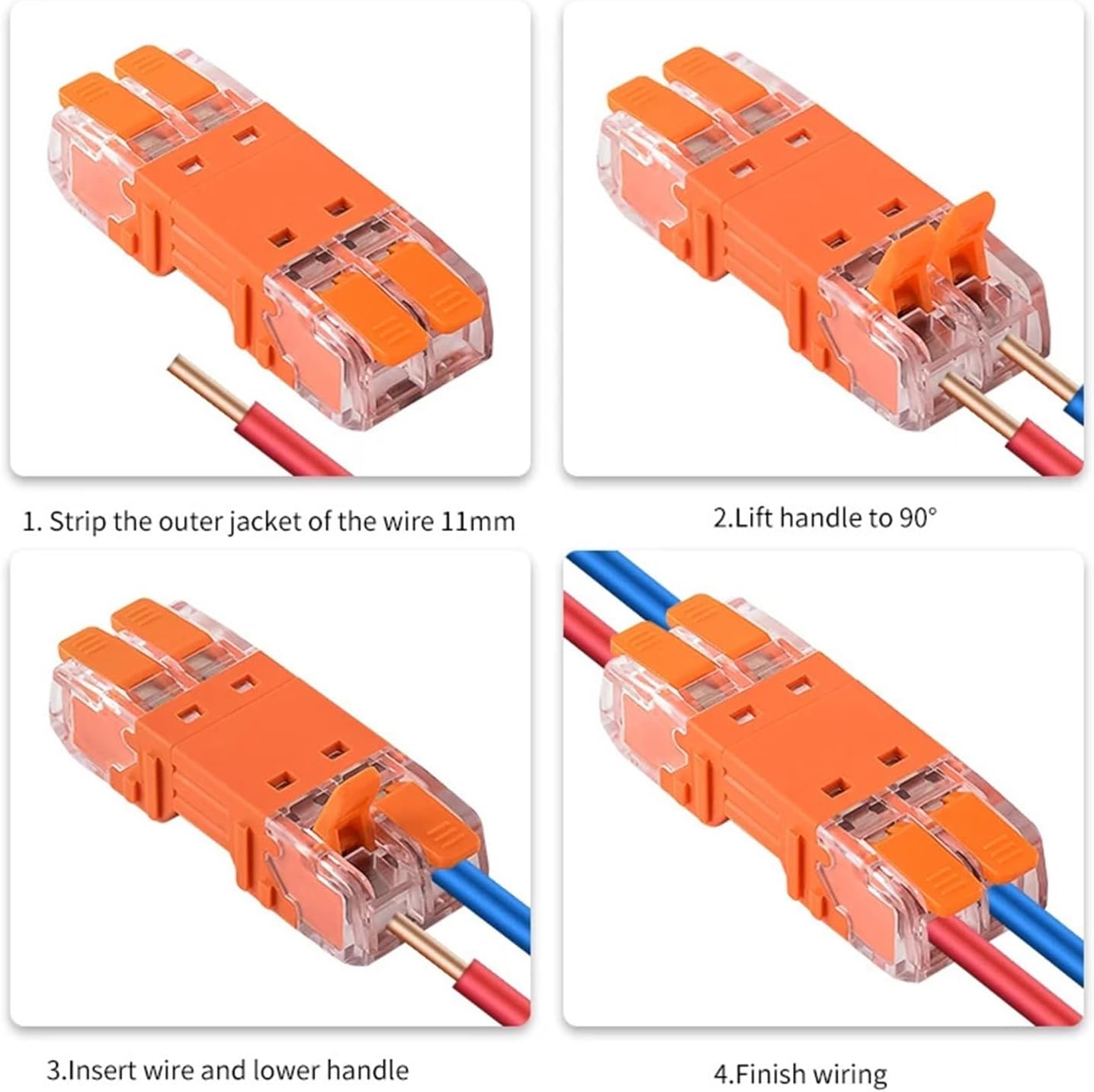 1. Strip the outer jacket of the wire 11mm

2.Lift handle to 90°

3.Insert wire and lower handle

4.Finish wiring